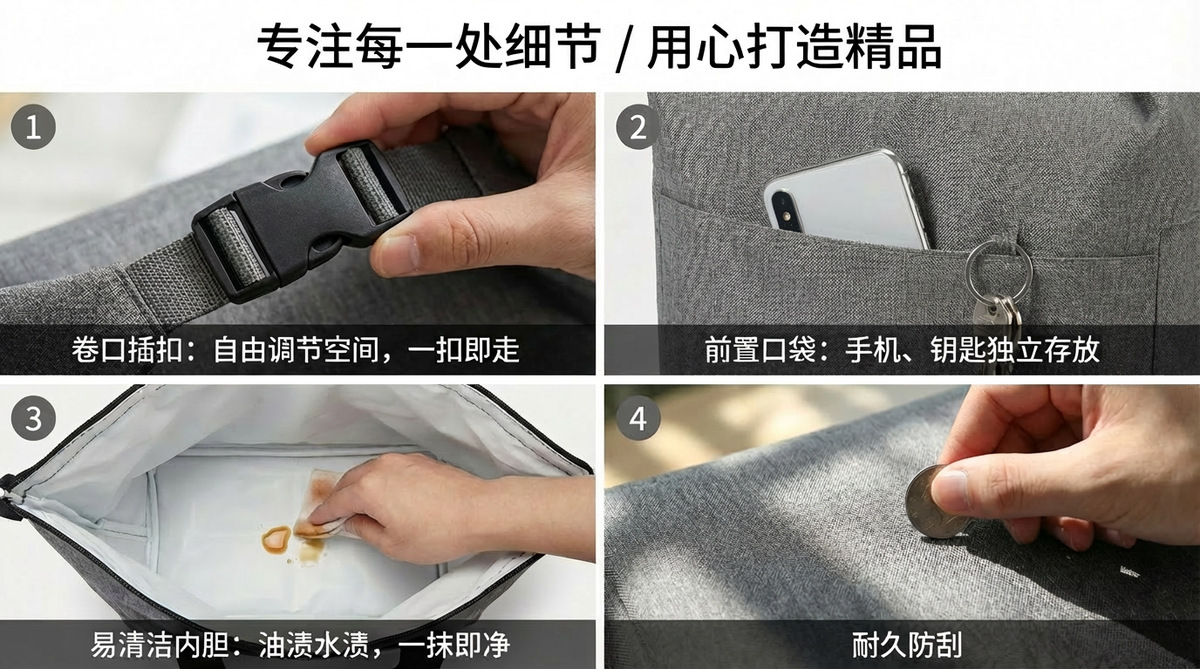 专注每一处细节 / 用心打造精品

1
卷口插扣：自由调节空间，一扣即走

2
前置口袋：手机、钥匙独立存放

3
易清洁内胆：油渍水渍，一抹即净

4
耐久防刮