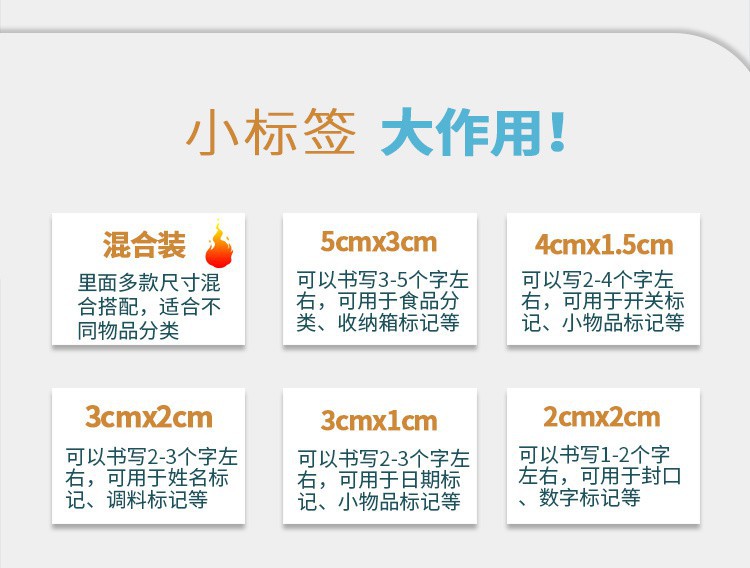 小标签 大作用!

混合装

里面多款尺寸混合搭配，适合不同物品分类

5cmx3cm

可以书写3-5个字左右，可用于食品分类、收纳箱标记等

4cmx1.5cm

可以写2-4个字左右，可用于开关标记、小物品标记等

3cmx2cm

可以书写2-3个字左右，可用于姓名标记、调料标记等

3cmx1cm

可以书写2-3个字左右，可用于日期标记、小物品标记等

2cmx2cm

可以书写1-2个字左右，可用于封口、数字标记等