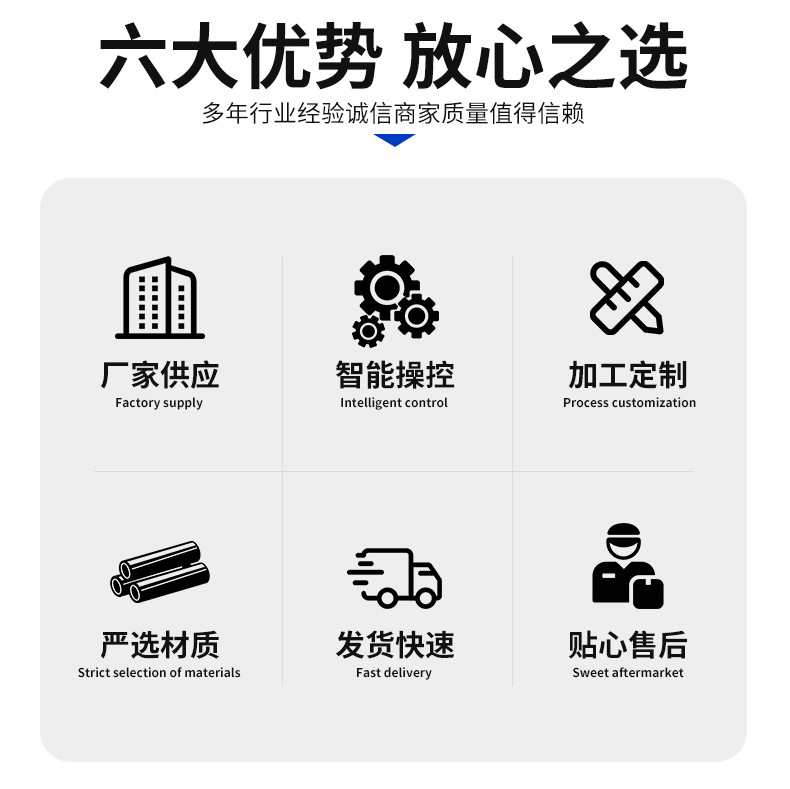 六大优势 放心之选

多年行业经验诚信商家质量值得信赖

厂家供应
Factory supply

智能操控
Intelligent control

加工定制
Process customization

严选材质
Strict selection of materials

发货快速
Fast delivery

贴心售后
Sweet aftermarket