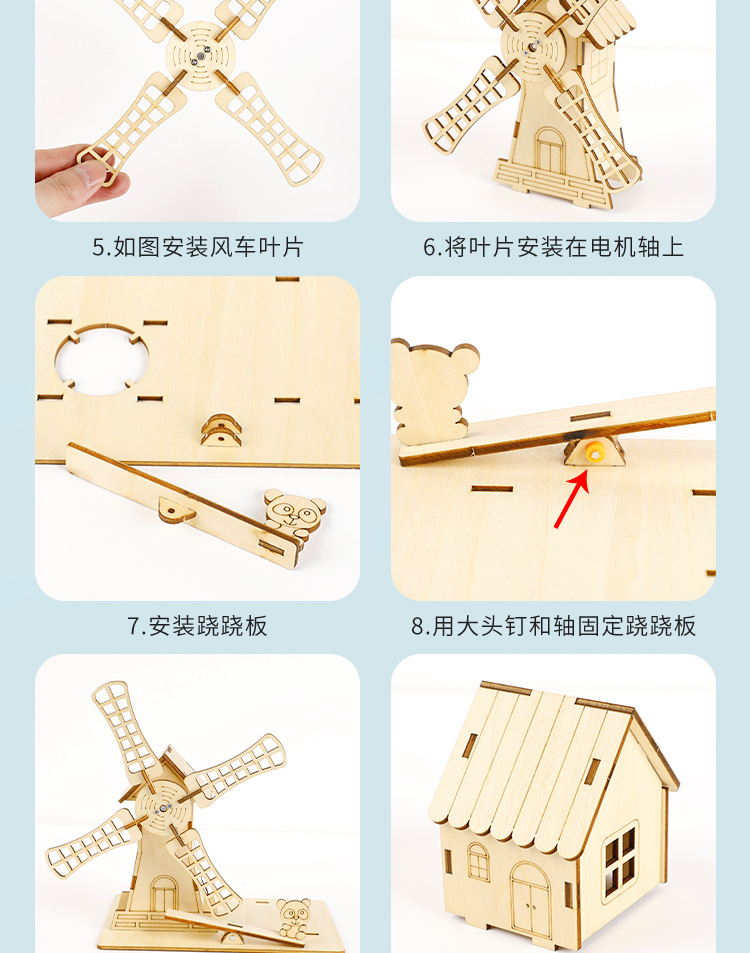 5.如图安装风车叶片

6.将叶片安装在电机轴上

7.安装跷跷板

8.用大头钉和轴固定跷跷板