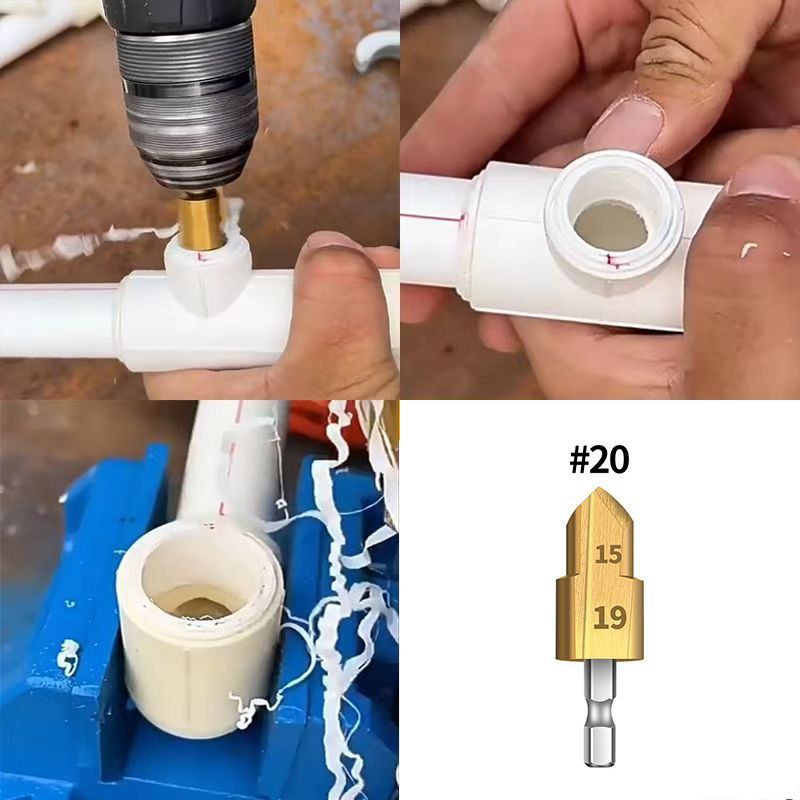 #20

15

19