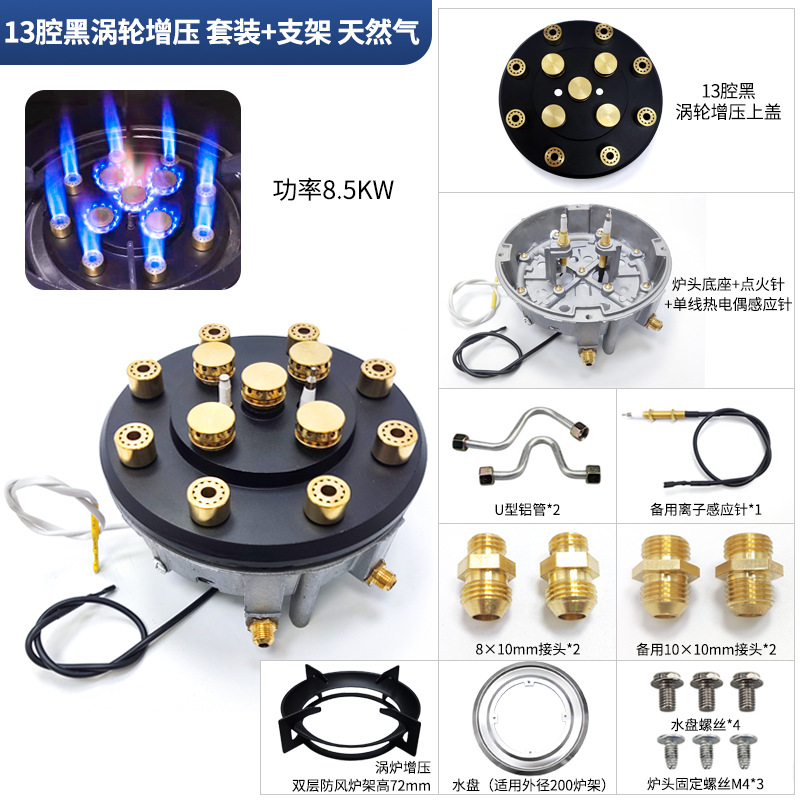 13腔黑涡轮增压 套装+支架 天然气

功率8.5KW

13腔黑
涡轮增压上盖

炉头底座+点火针
+单线热电偶感应针

U型铝管*2

备用离子感应针*1

8×10mm接头*2

备用10×10mm接头*2

涡炉增压
双层防风炉架高72mm

水盘（适用外径200炉架）

水盘螺丝*4
炉头固定螺丝M4*3