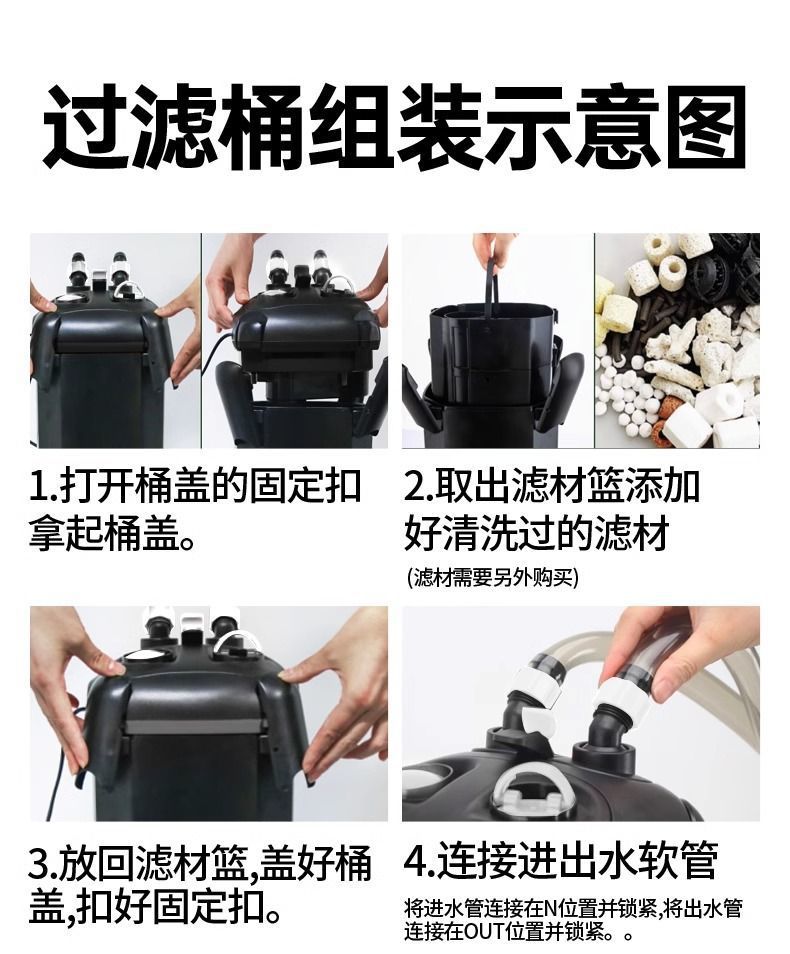 过滤桶组装示意图

1.打开桶盖的固定扣拿起桶盖。

2.取出滤材篮添加好清洗过的滤材
(滤材需要另外购买)

3.放回滤材篮,盖好桶盖,扣好固定扣。

4.连接进出水软管
将进水管连接在N位置并锁紧,将出水管连接在OUT位置并锁紧。。