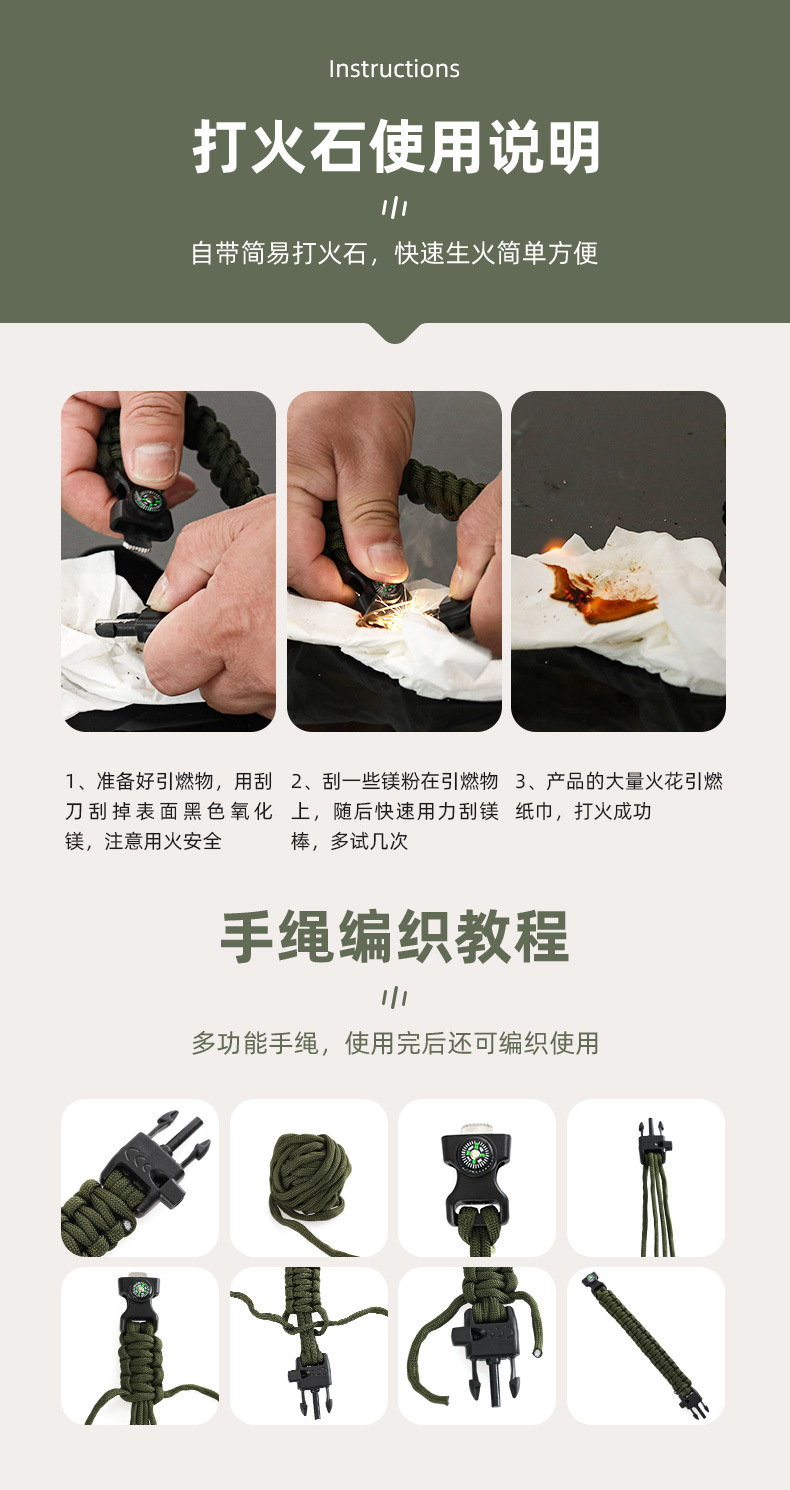 Instructions

打火石使用说明

自带简易打火石，快速生火简单方便

1、准备好引燃物，用刮刀刮掉表面黑色氧化镁，注意用火安全

2、刮一些镁粉在引燃物上，随后快速用力刮镁棒，多试几次

3、产品的大量火花引燃纸巾，打火成功

手绳编织教程

多功能手绳，使用完后还可编织使用