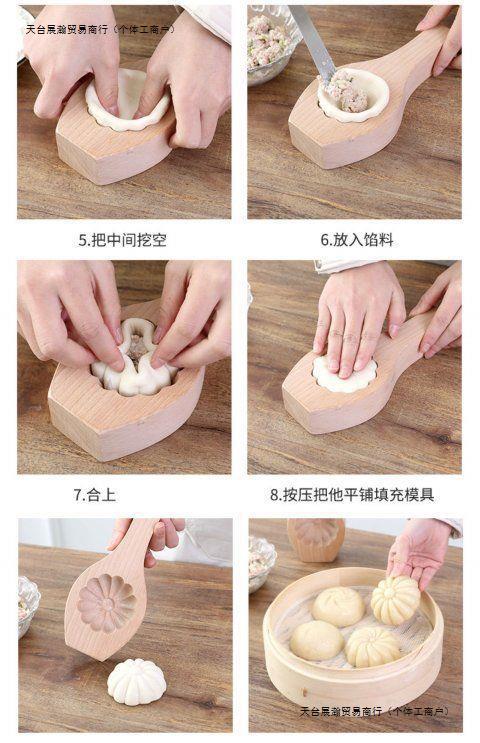 天台晨瀚贸易商行（个体工商户）

5.把中间挖空

6.放入馅料

7.合上

8.按压把他平铺填充模具

天台晨瀚贸易商行（个体工商户）