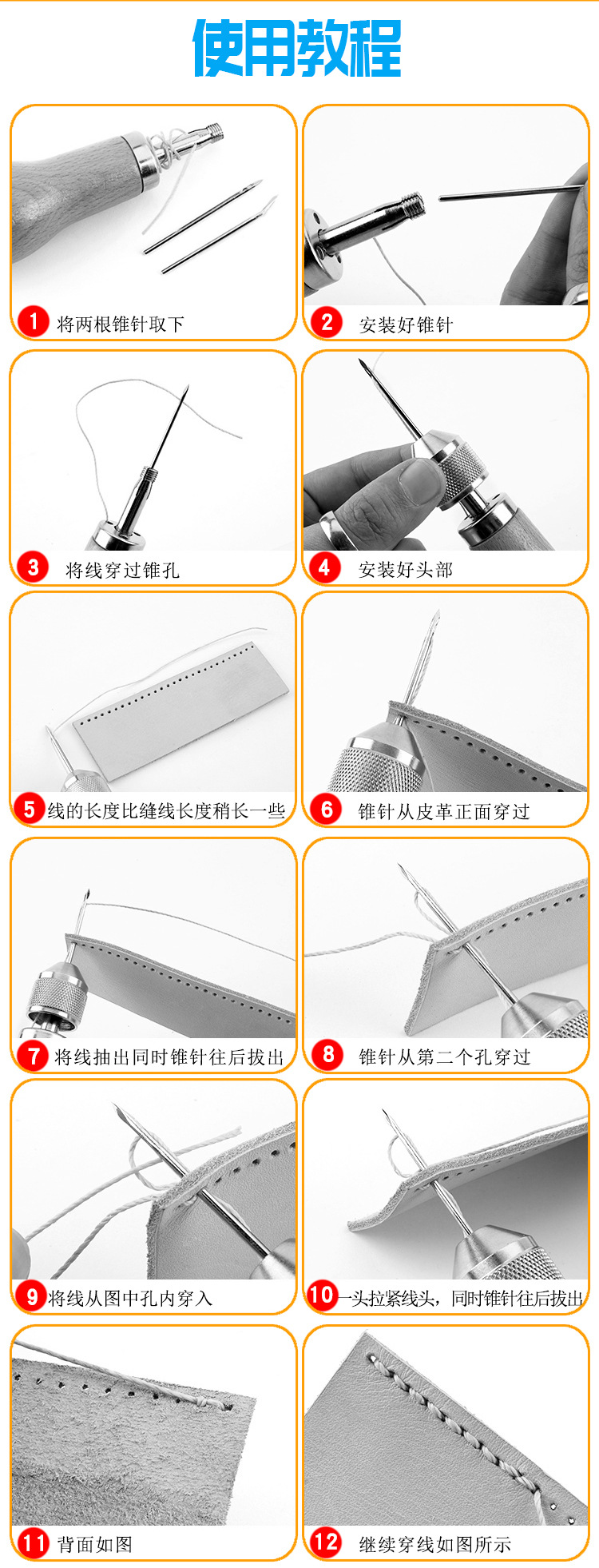 使用教程

1 将两根锥针取下

2 安装好锥针

3 将线穿过锥孔

4 安装好头部

5 线的长度比缝线长度稍长一些

6 锥针从皮革正面穿过

7 将线抽出同时锥针往后拔出

8 锥针从第二个孔穿过

9 将线从图中孔内穿入

10 一头拉紧线头，同时锥针往后拔出

11 背面如图

12 继续穿线如图所示