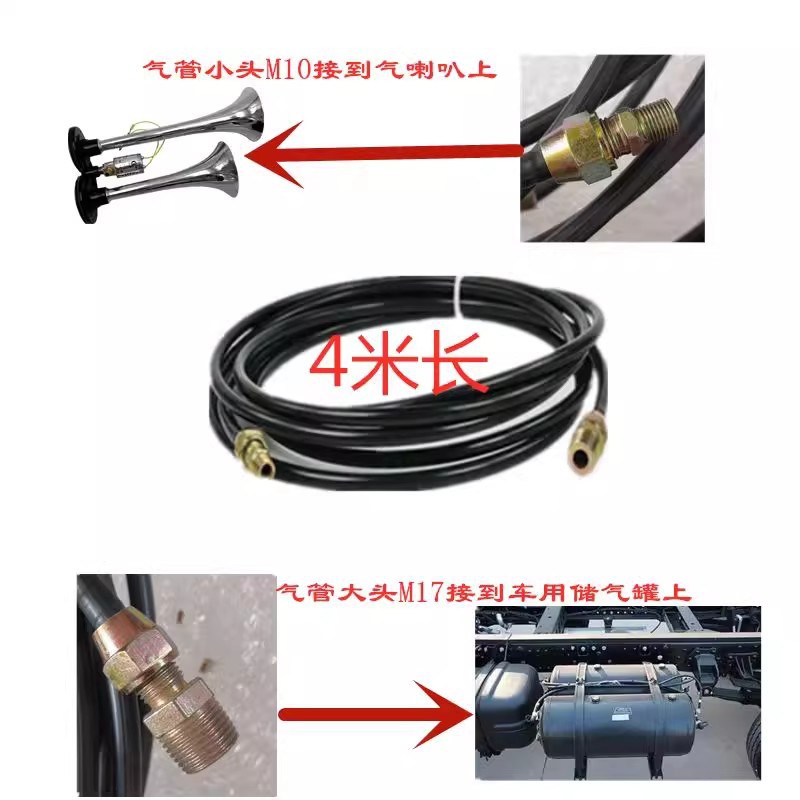 气管小头M10接到气喇叭上

4米长

气管大头M17接到车用储气罐上