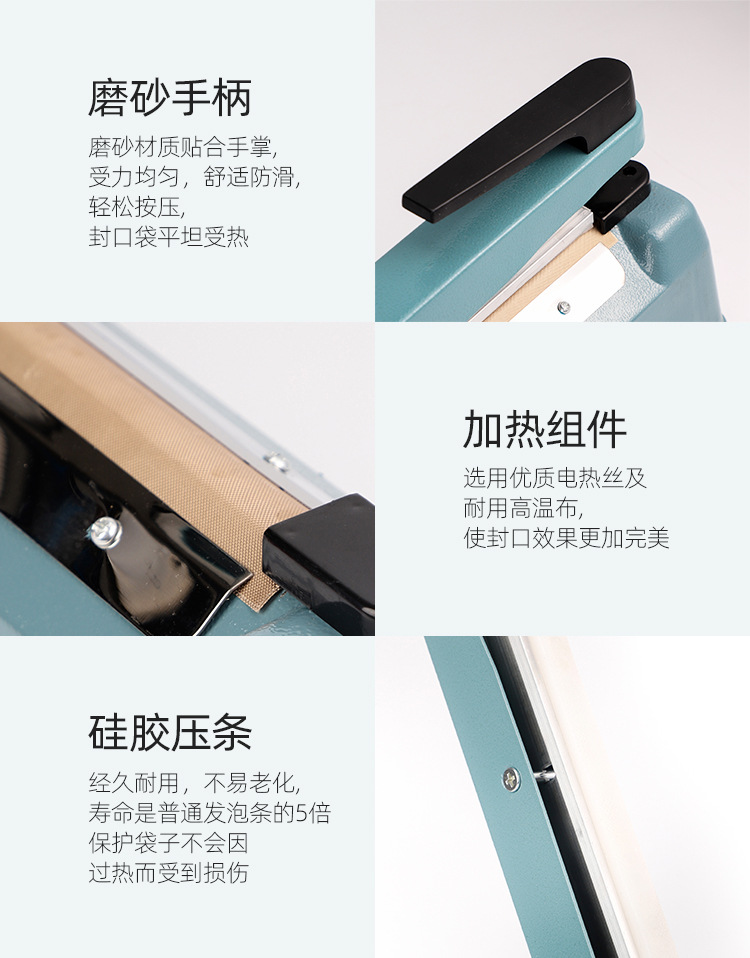 磨砂手柄

磨砂材质贴合手掌,
受力均匀，舒适防滑,
轻松按压,
封口袋平坦受热

加热组件

选用优质电热丝及
耐用高温布,
使封口效果更加完美

硅胶压条

经久耐用，不易老化,
寿命是普通发泡条的5倍
保护袋子不会因
过热而受到损伤