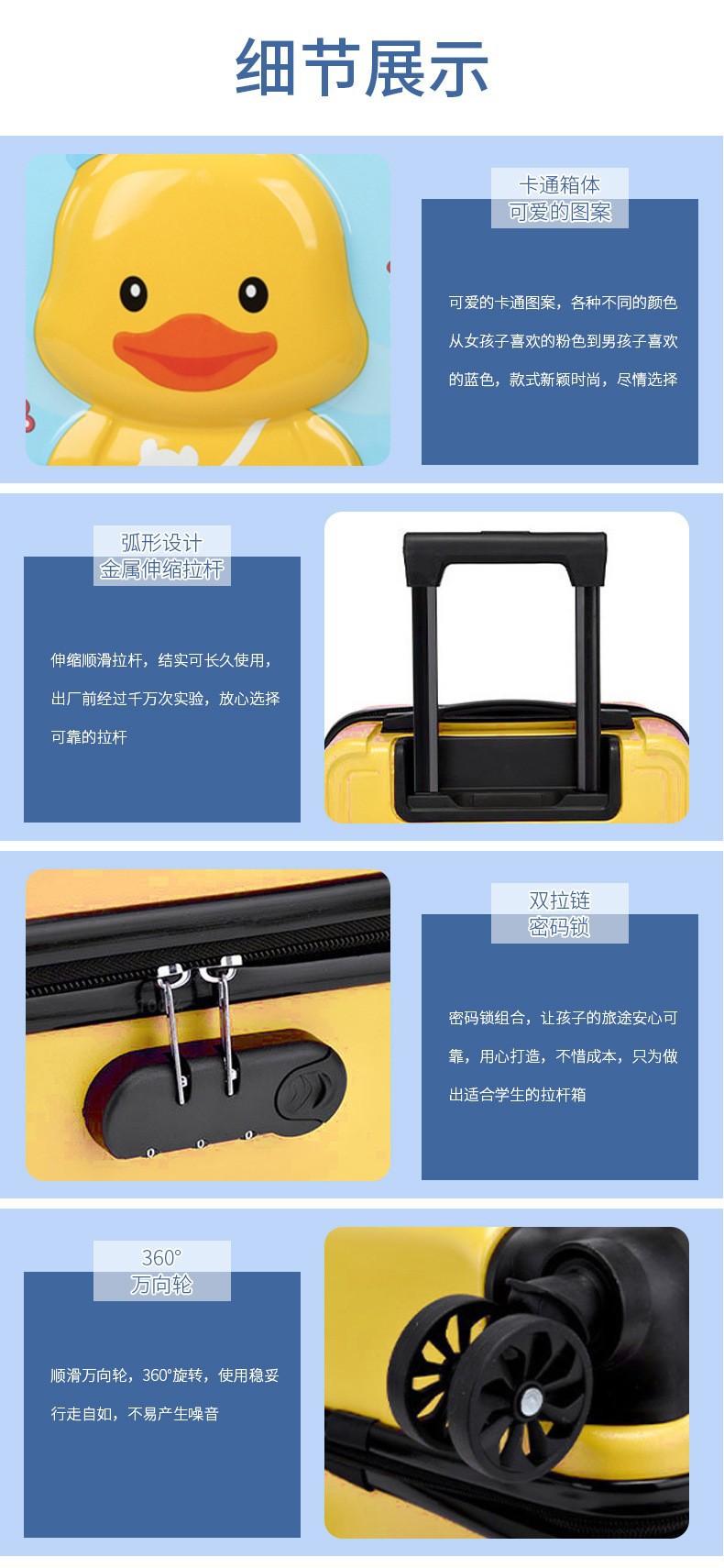 细节展示

卡通箱体
可爱的图案

可爱的卡通图案，各种不同的颜色从女孩子喜欢的粉色到男孩子喜欢的蓝色，款式新颖时尚，尽情选择

弧形设计
金属伸缩拉杆

伸缩顺滑拉杆，结实可长久使用，出厂前经过千万次实验，放心选择可靠的拉杆

双拉链
密码锁

密码锁组合，让孩子的旅途安心可靠，用心打造，不惜成本，只为做出适合学生的拉杆箱

360°
万向轮

顺滑万向轮，360°旋转，使用稳妥行走自如，不易产生噪音