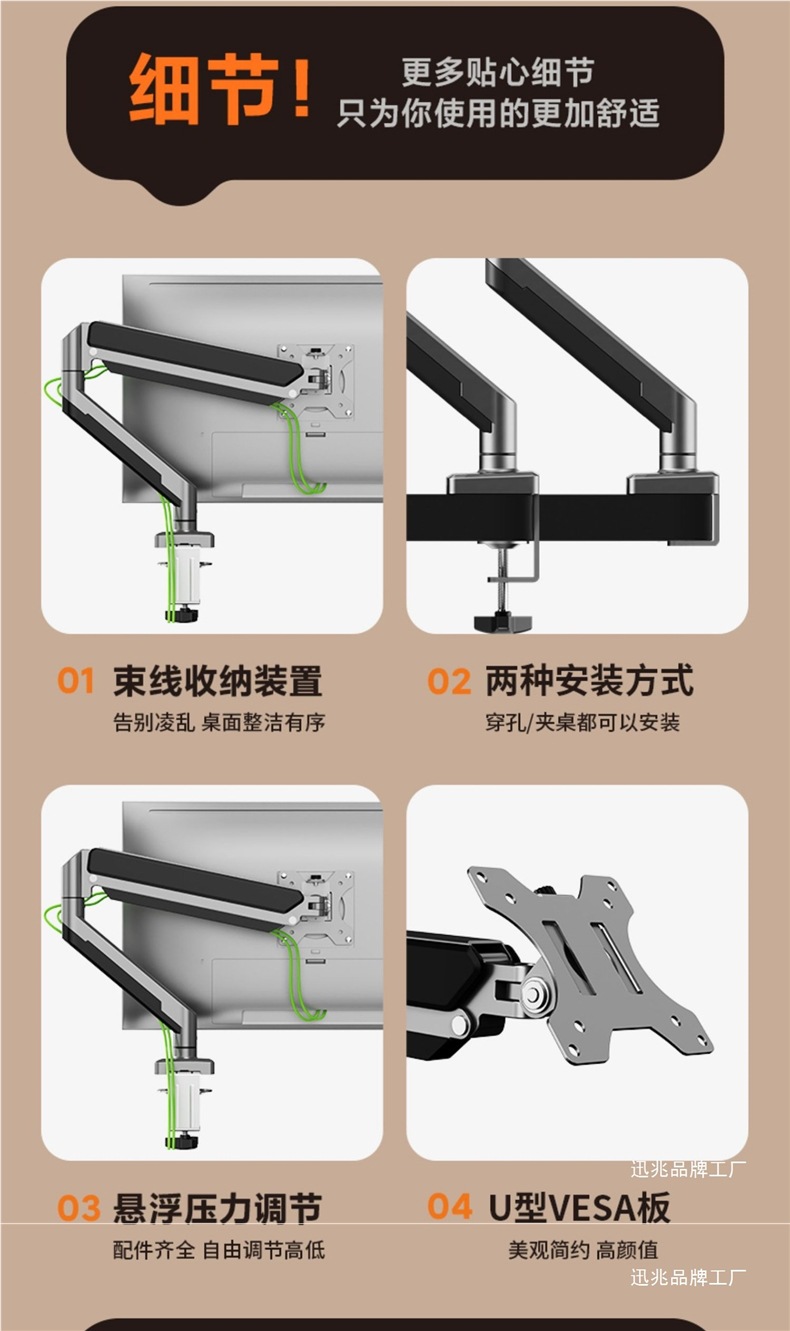 细节!
更多贴心细节
只为你使用的更加舒适

01 束线收纳装置
告别凌乱 桌面整洁有序

02 两种安装方式
穿孔/夹桌都可以安装

迅兆品牌工厂

03 悬浮压力调节
配件齐全 自由调节高低

04 U型VESA板
美观简约 高颜值

迅兆品牌工厂