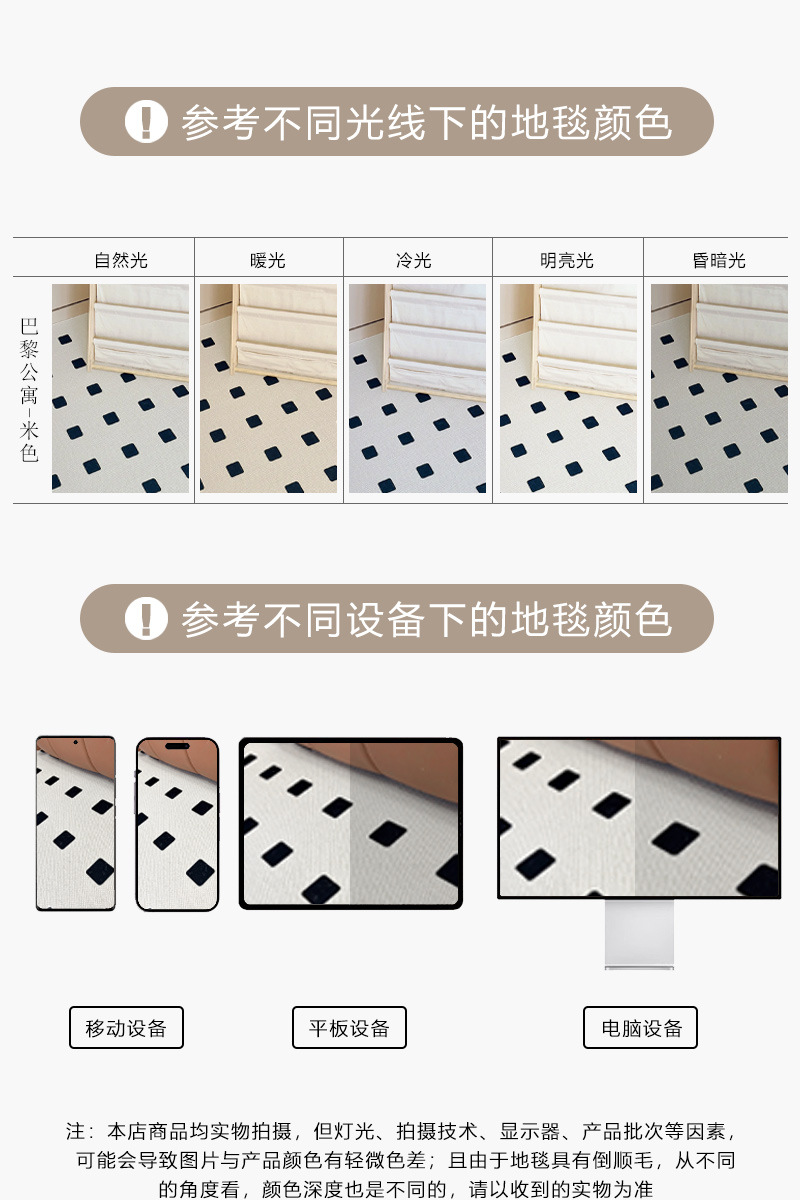 参考不同光线下的地毯颜色

| | 自然光 | 暖光 | 冷光 | 明亮光 | 昏暗光 |
|---|---|---|---|---|---|
| 巴黎公寓-米色 | | | | | |

参考不同设备下的地毯颜色

移动设备

平板设备

电脑设备

注：本店商品均实物拍摄，但灯光、拍摄技术、显示器、产品批次等因素，可能会导致图片与产品颜色有轻微色差；且由于地毯具有倒顺毛，从不同的角度看，颜色深度也是不同的，请以收到的实物为准