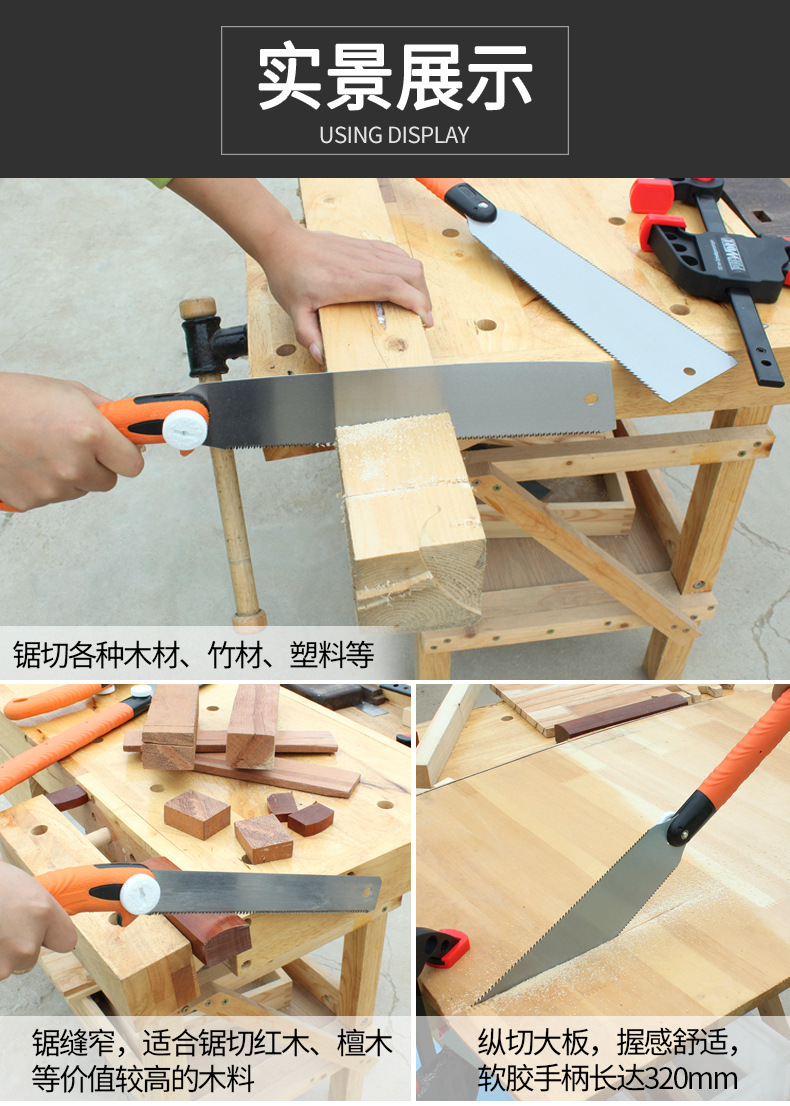 实景展示
USING DISPLAY

锯切各种木材、竹材、塑料等

锯缝窄，适合锯切红木、檀木等价值较高的木料

纵切大板，握感舒适，软胶手柄长达320mm