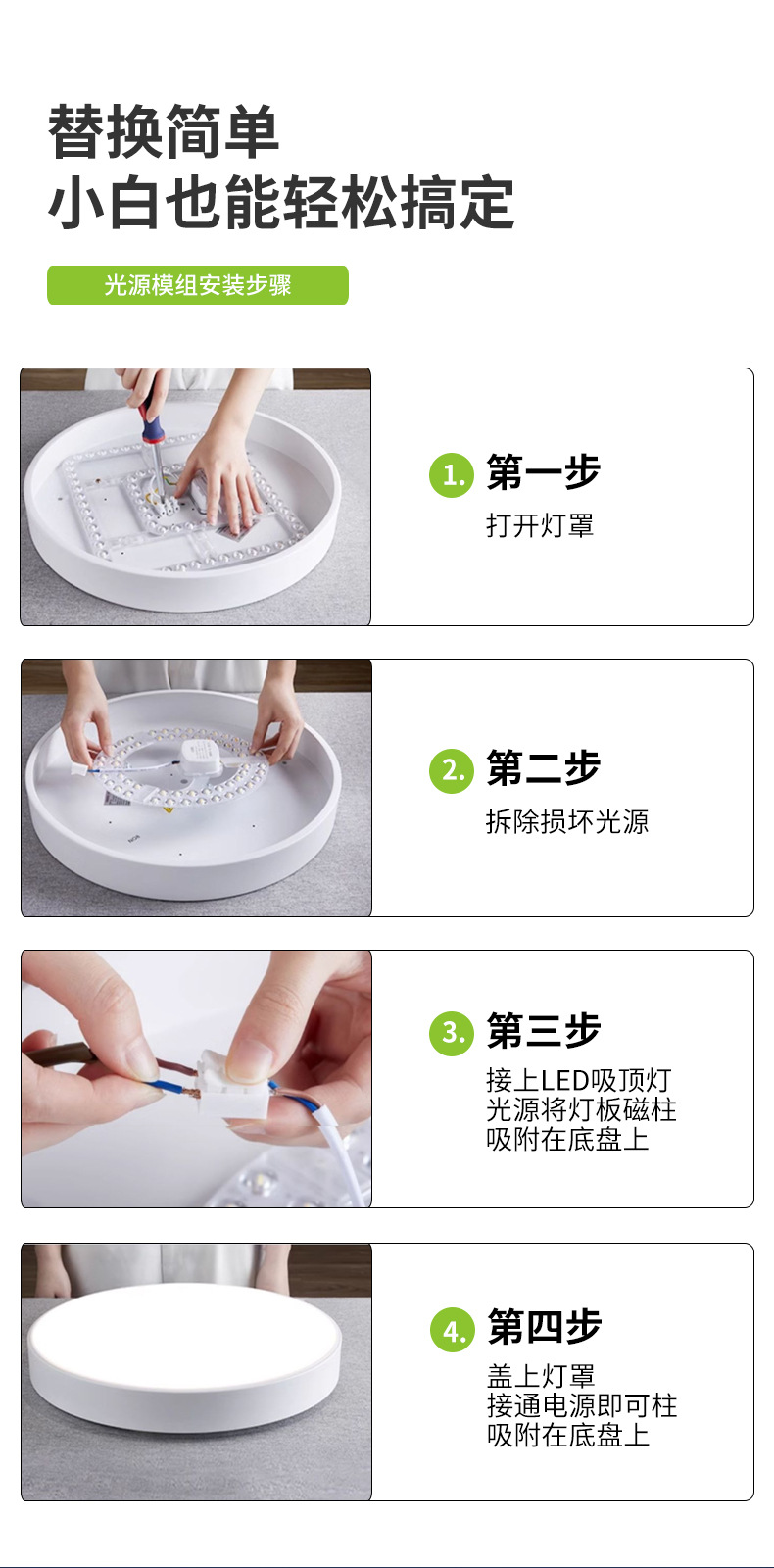 替换简单
小白也能轻松搞定

光源模组安装步骤

1. 第一步
打开灯罩

2. 第二步
拆除损坏光源

3. 第三步
接上LED吸顶灯
光源将灯板磁柱
吸附在底盘上

4. 第四步
盖上灯罩
接通电源即可柱
吸附在底盘上