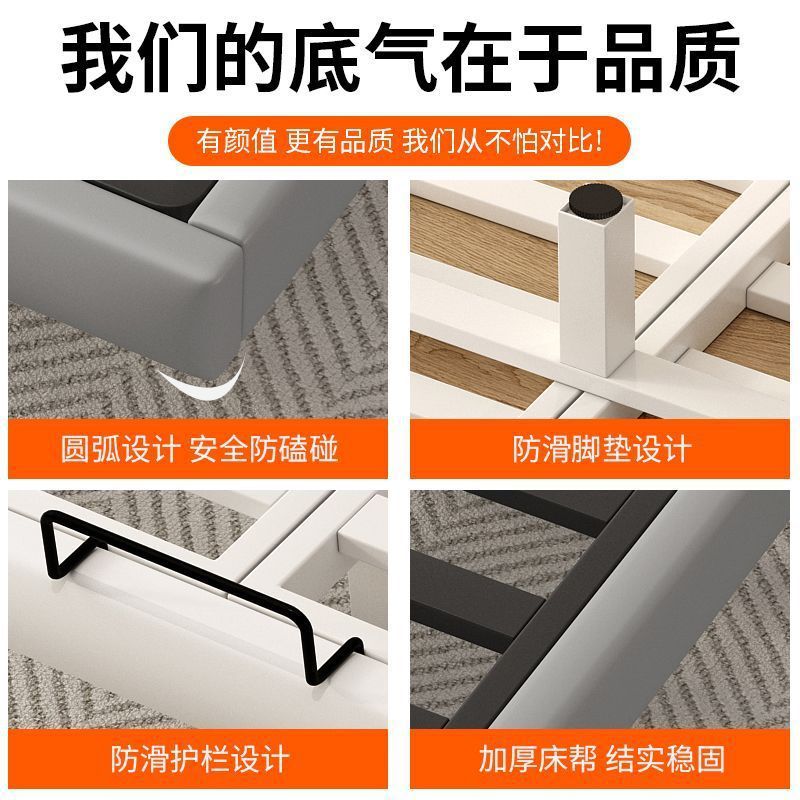 我们的底气在于品质

有颜值 更有品质 我们从不怕对比!

圆弧设计 安全防磕碰

防滑脚垫设计

防滑护栏设计

加厚床帮 结实稳固