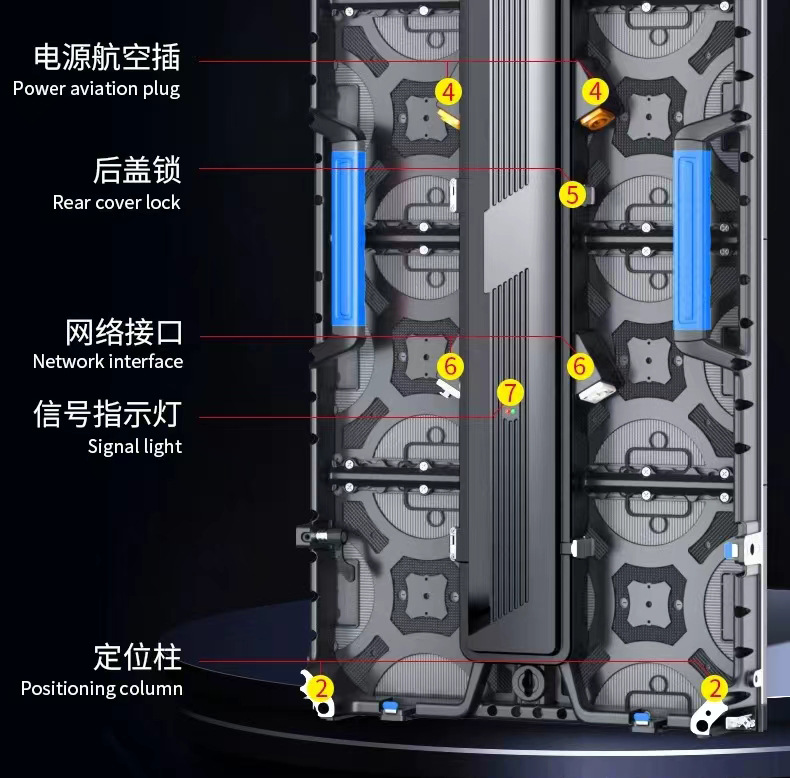 电源航空插
Power aviation plug

4

4

后盖锁
Rear cover lock

5

网络接口
Network interface

6

6

信号指示灯
Signal light

7

定位柱
Positioning column

2

2