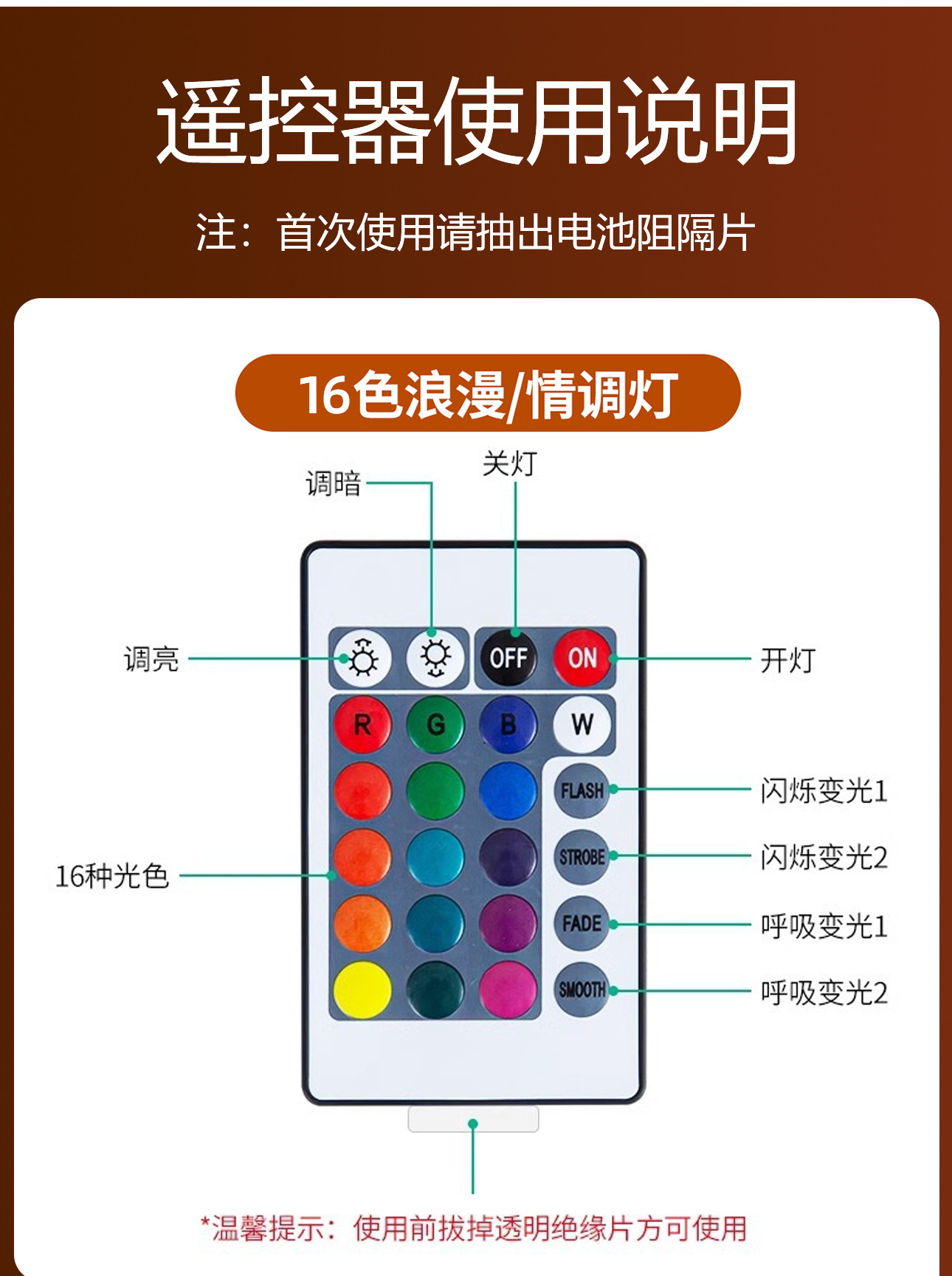 遥控器使用说明

注：首次使用请抽出电池阻隔片

16色浪漫/情调灯

调暗

关灯

调亮

OFF

ON

开灯

R G B W

FLASH

闪烁变光1

STROBE

闪烁变光2

16种光色

FADE

呼吸变光1

SMOOTH

呼吸变光2

*温馨提示：使用前拔掉透明绝缘片方可使用