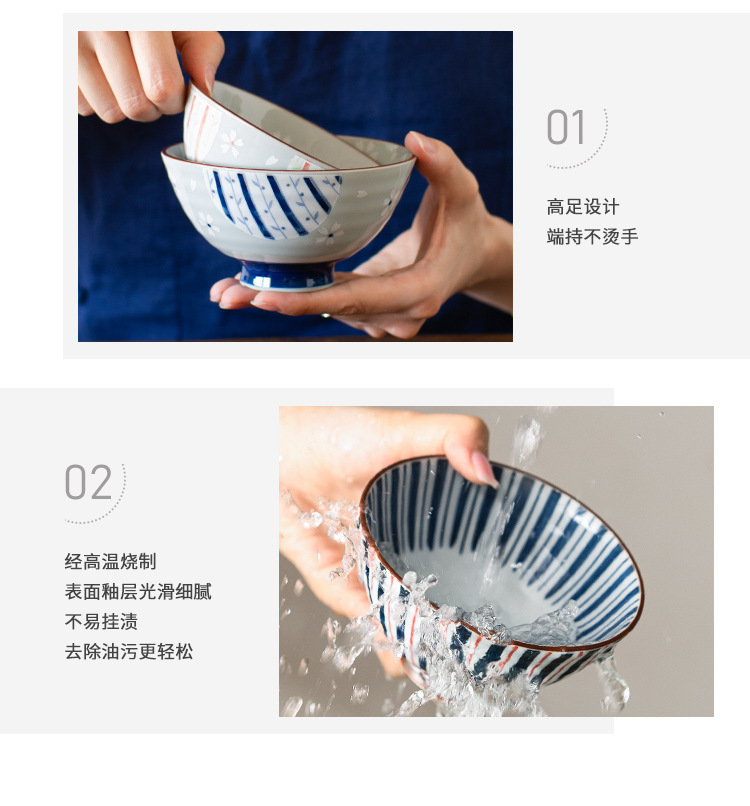 01

高足设计
端持不烫手

02

经高温烧制
表面釉层光滑细腻
不易挂渍
去除油污更轻松