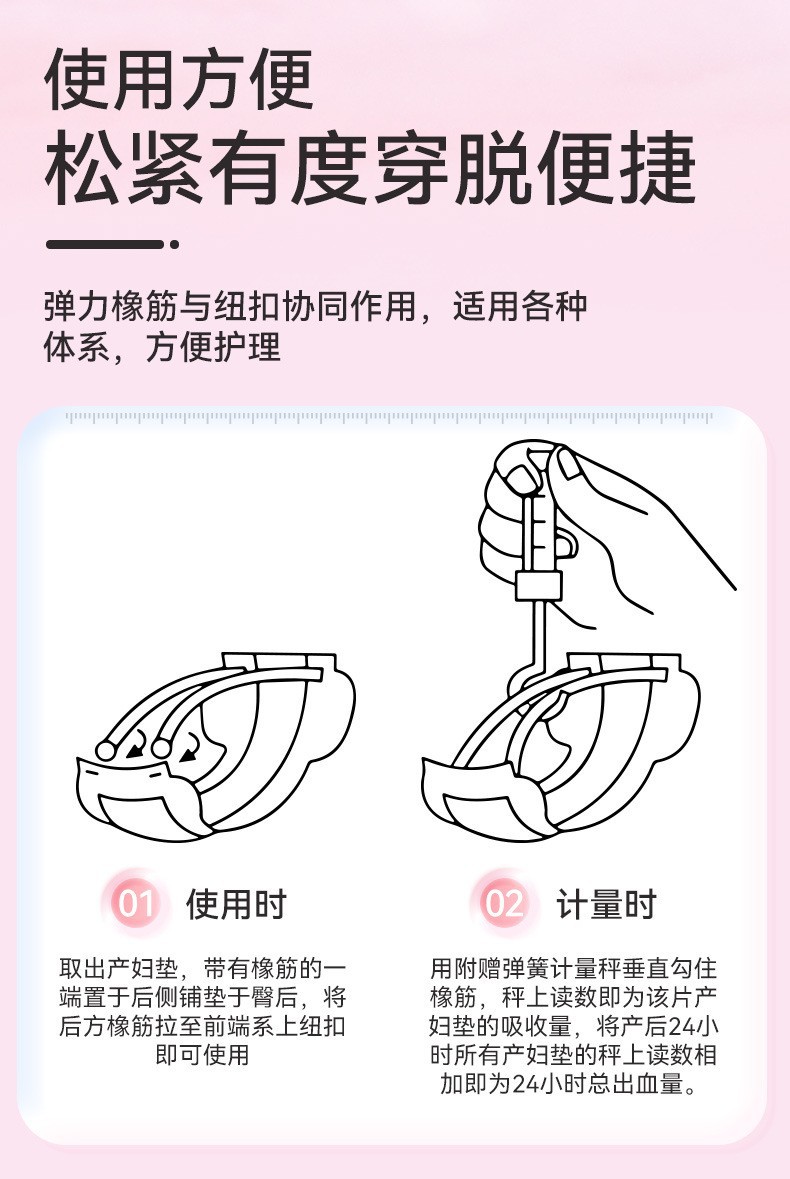 使用方便
松紧有度穿脱便捷

弹力橡筋与纽扣协同作用，适用各种体系，方便护理

01 使用时

取出产妇垫，带有橡筋的一端置于后侧铺垫于臀后，将后方橡筋拉至前端系上纽扣即可使用

02 计量时

用附赠弹簧计量秤垂直勾住橡筋，秤上读数即为该片产妇垫的吸收量，将产后24小时所有产妇垫的秤上读数相加即为24小时总出血量。