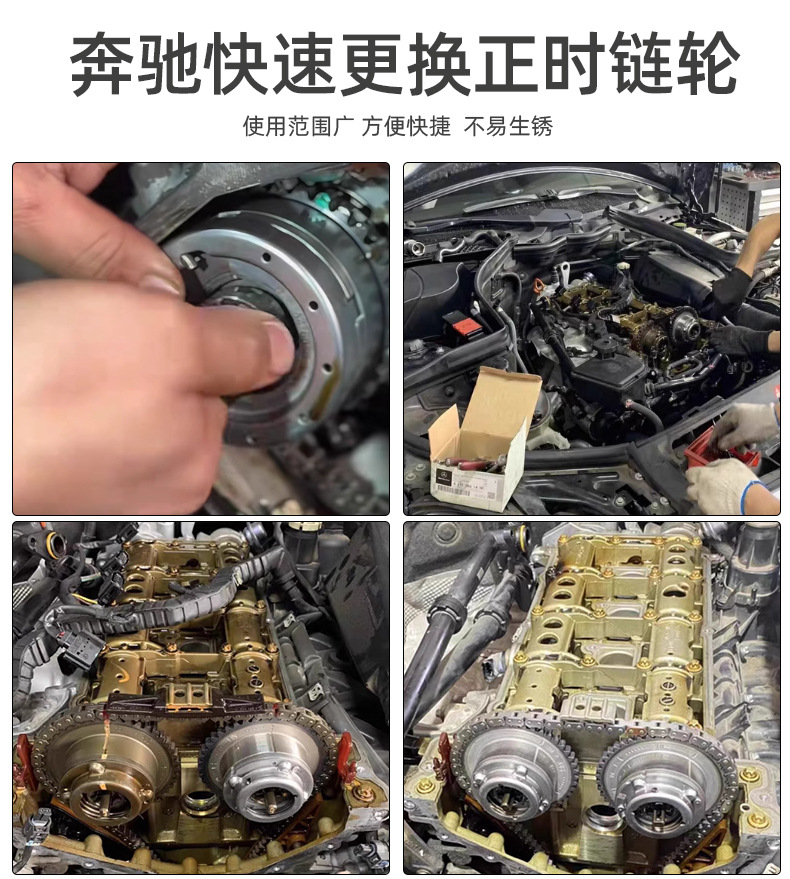 奔驰快速更换正时链轮

使用范围广 方便快捷 不易生锈