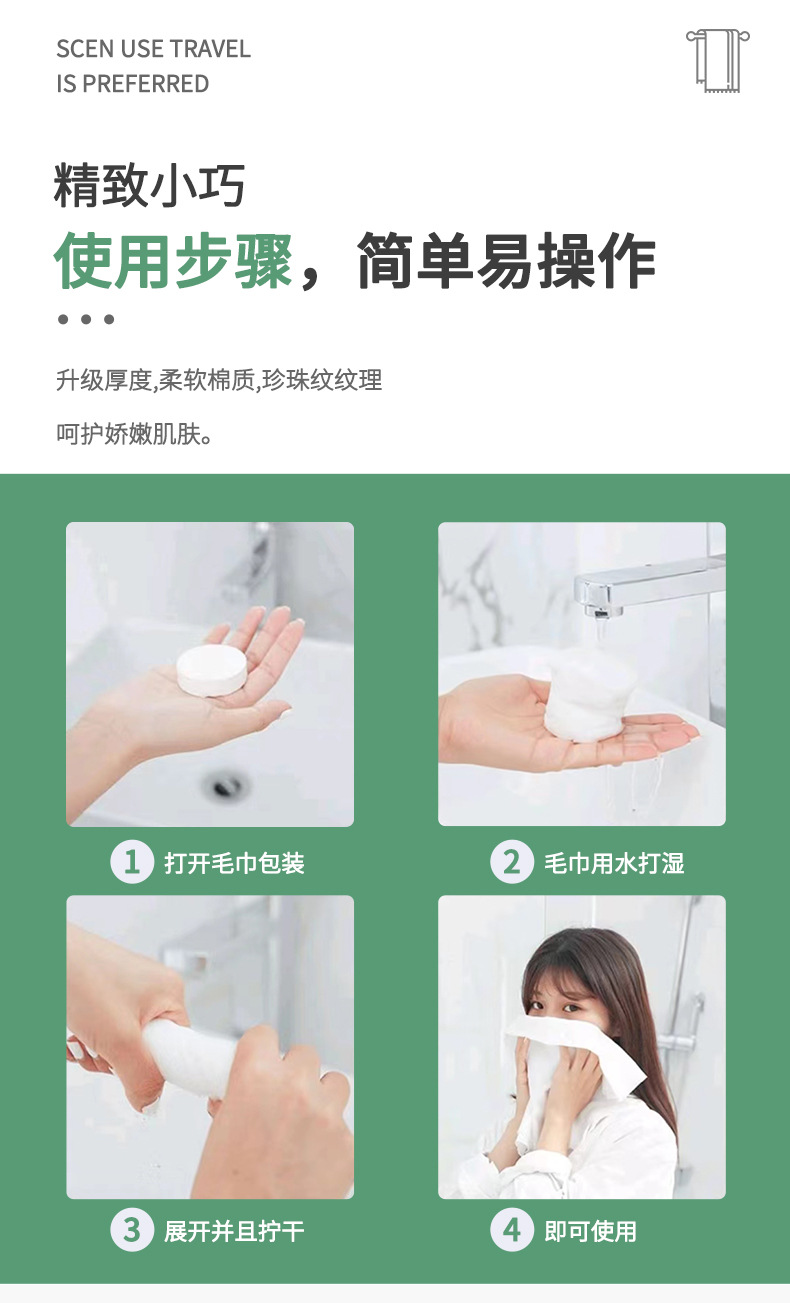 SCEN USE TRAVEL
IS PREFERRED

精致小巧
使用步骤，简单易操作

升级厚度,柔软棉质,珍珠纹纹理

呵护娇嫩肌肤。

1 打开毛巾包装

2 毛巾用水打湿

3 展开并且拧干

4 即可使用