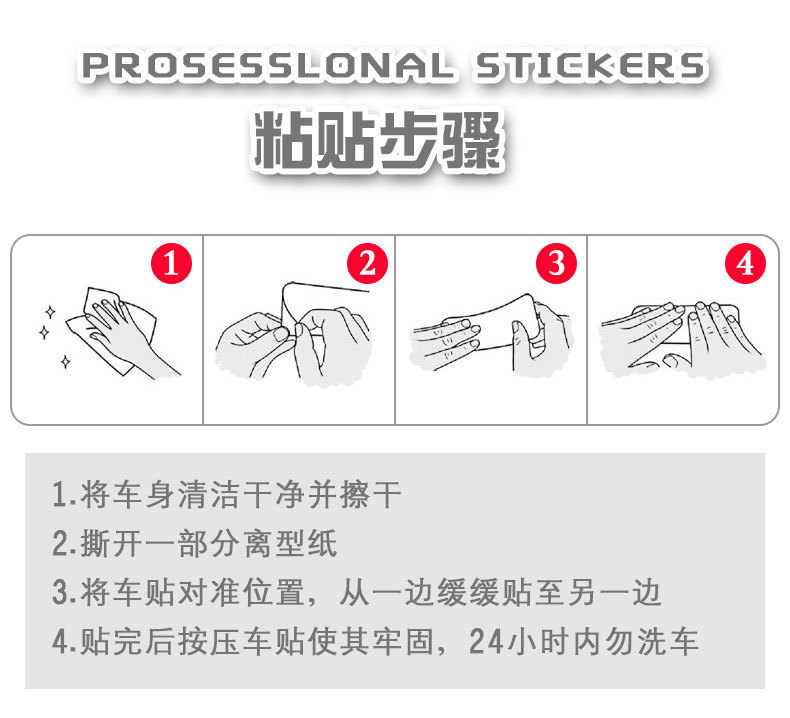 PROSESSLONAL STICKERS
粘贴步骤

1

2

3

4

1.将车身清洁干净并擦干
2.撕开一部分离型纸
3.将车贴对准位置，从一边缓缓贴至另一边
4.贴完后按压车贴使其牢固，24小时内勿洗车