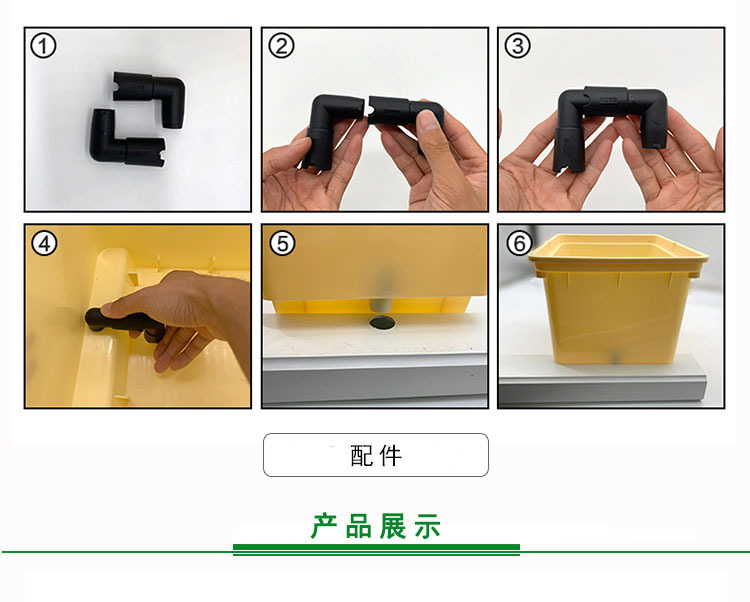 ①

②

③

④

⑤

⑥

配件

产品展示