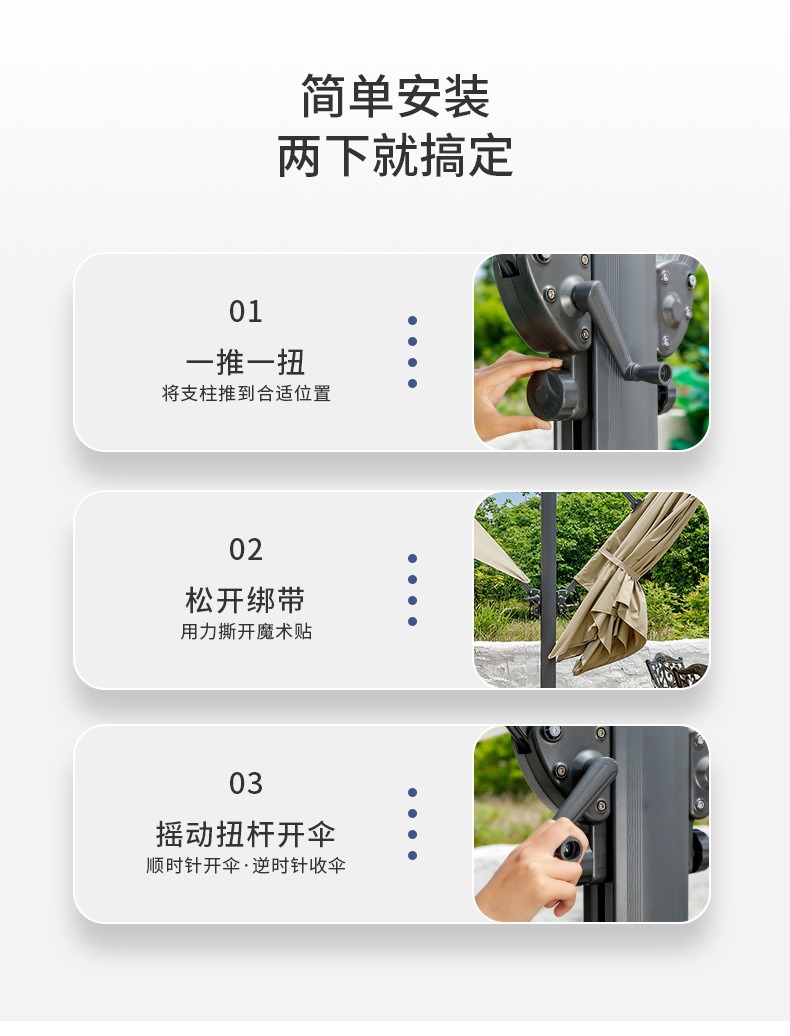 简单安装
两下就搞定

01
一推一扭
将支柱推到合适位置

02
松开绑带
用力撕开魔术贴

03
摇动扭杆开伞
顺时针开伞·逆时针收伞