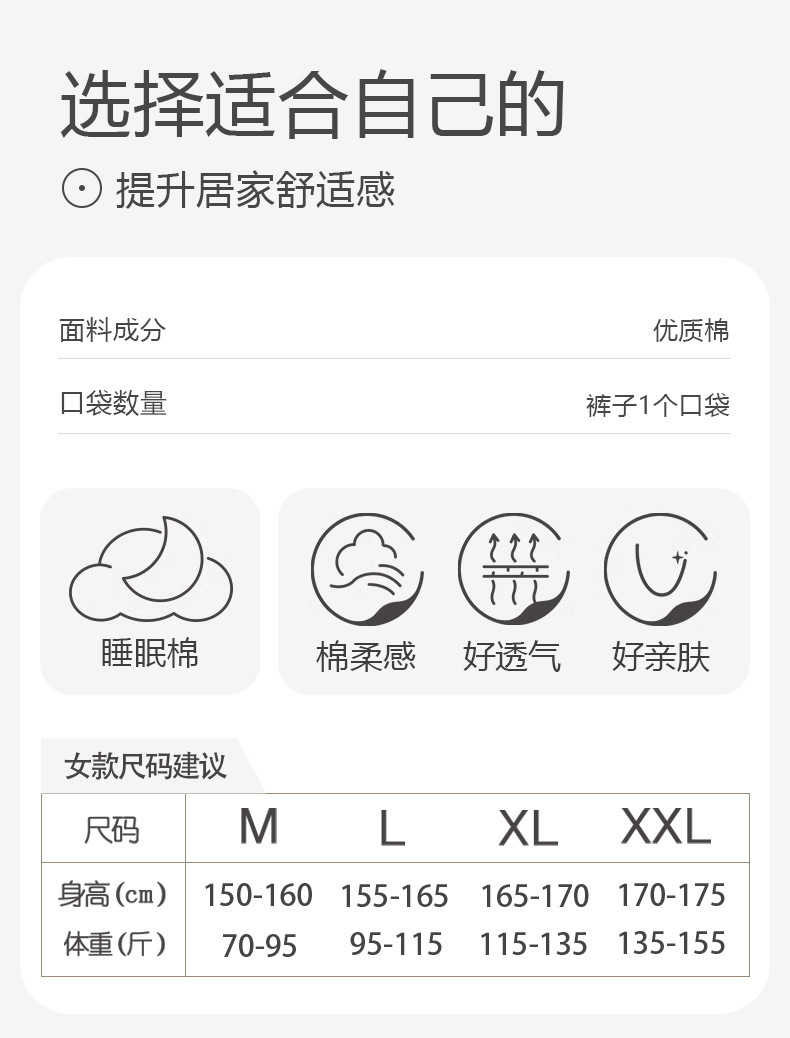 选择适合自己的

提升居家舒适感

面料成分
优质棉

口袋数量
裤子1个口袋

睡眠棉

棉柔感 好透气 好亲肤

女款尺码建议

| 尺码 | M | L | XL | XXL |
|---|---|---|---|---|
| 身高(cm) | 150-160 | 155-165 | 165-170 | 170-175 |
| 体重(斤) | 70-95 | 95-115 | 115-135 | 135-155 |