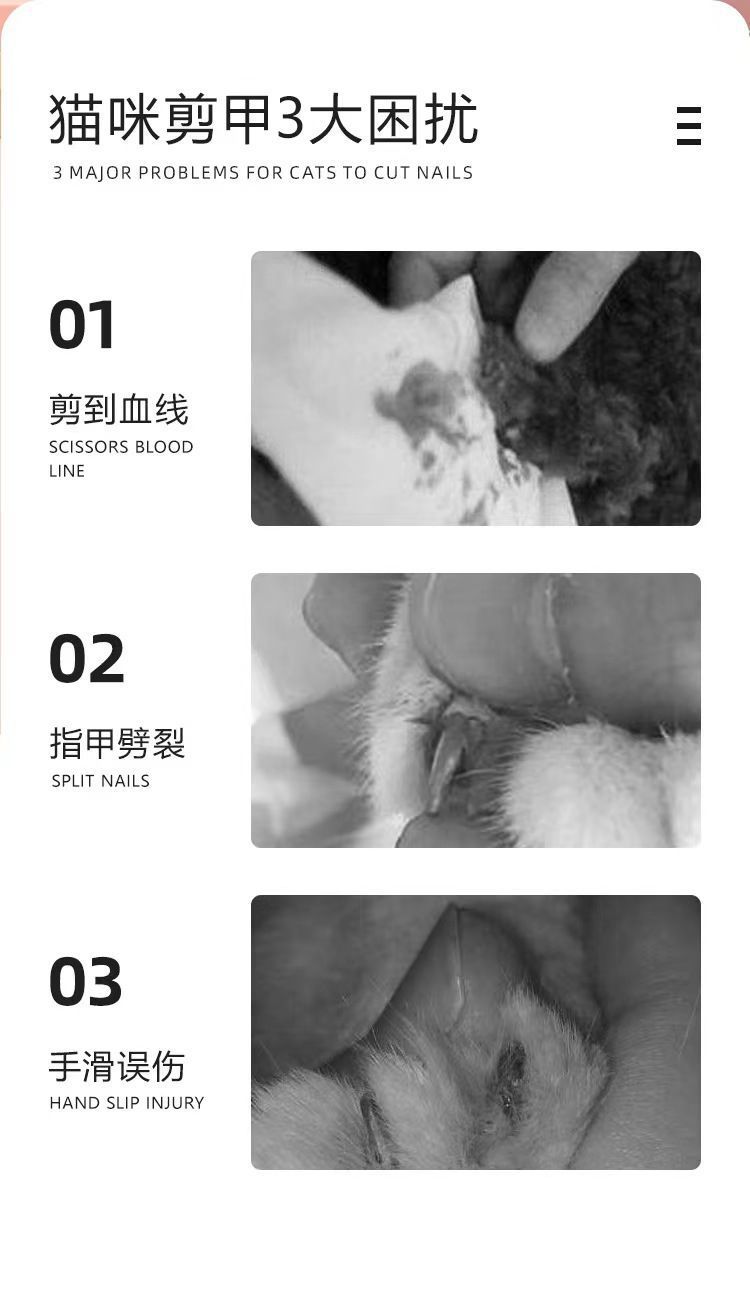 猫咪剪甲3大困扰

3 MAJOR PROBLEMS FOR CATS TO CUT NAILS

01

剪到血线

SCISSORS BLOOD LINE

02

指甲劈裂

SPLIT NAILS

03

手滑误伤

HAND SLIP INJURY