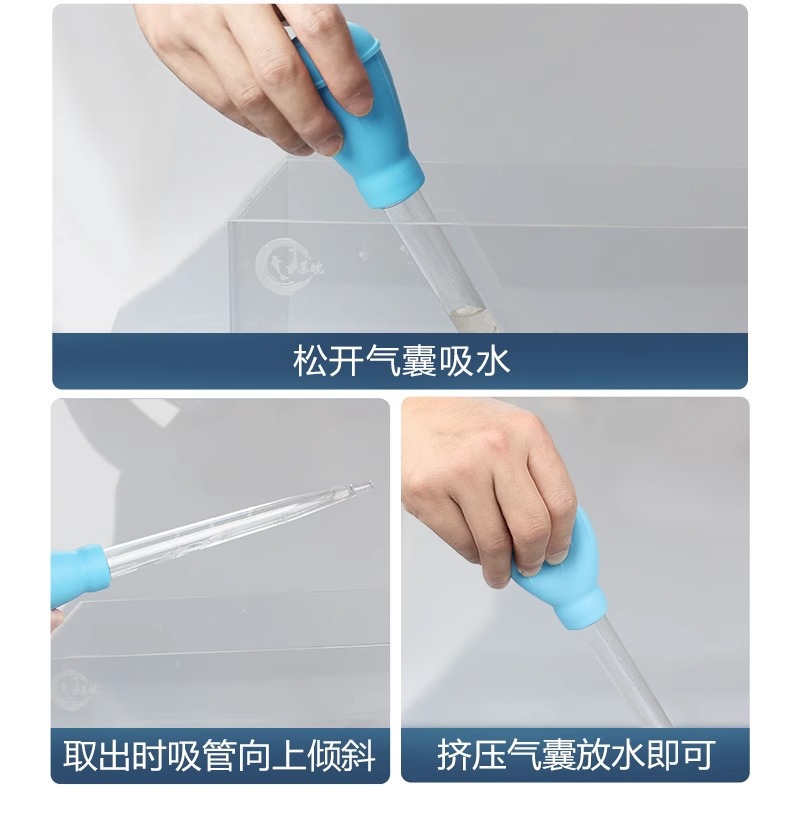 松开气囊吸水

取出时吸管向上倾斜

挤压气囊放水即可