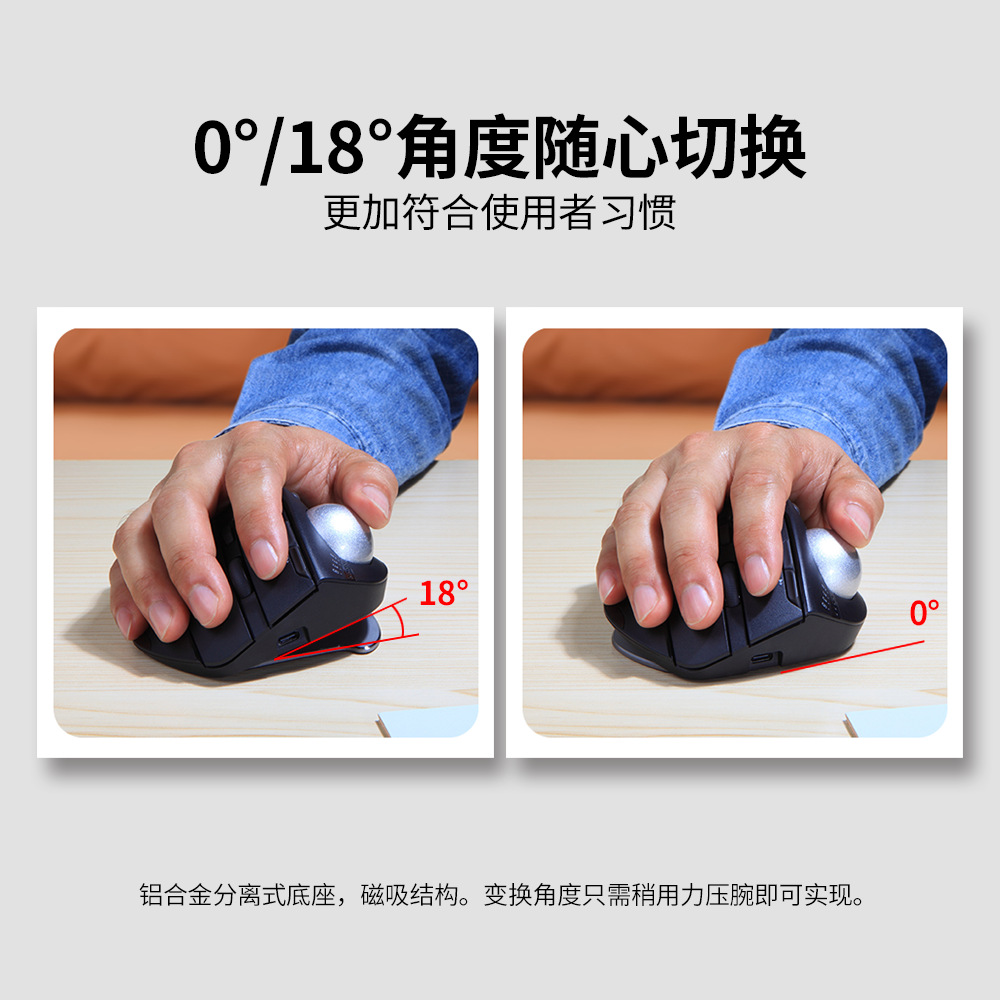 0°/18°角度随心切换
更加符合使用者习惯

18°

0°

铝合金分离式底座，磁吸结构。变换角度只需稍用力压腕即可实现。