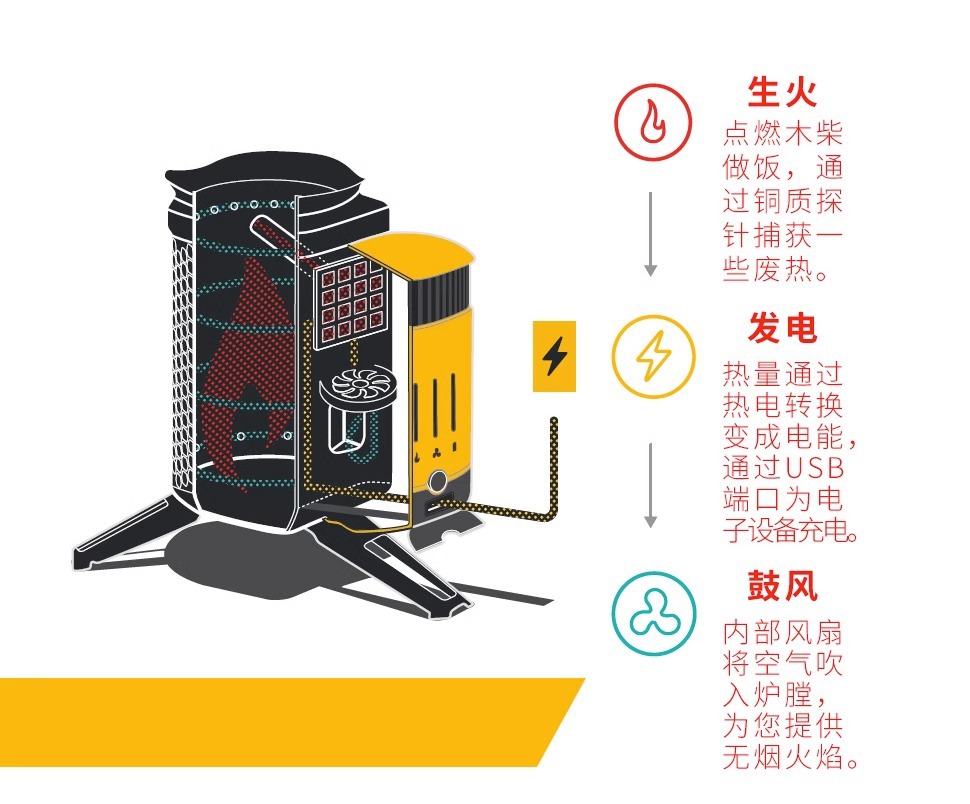 生火

点燃木柴做饭，通过铜质探针捕获一些废热。

发电

热量通过热电转换变成电能，通过USB端口为电子设备充电。

鼓风

内部风扇将空气吹入炉膛，为您提供无烟火焰。