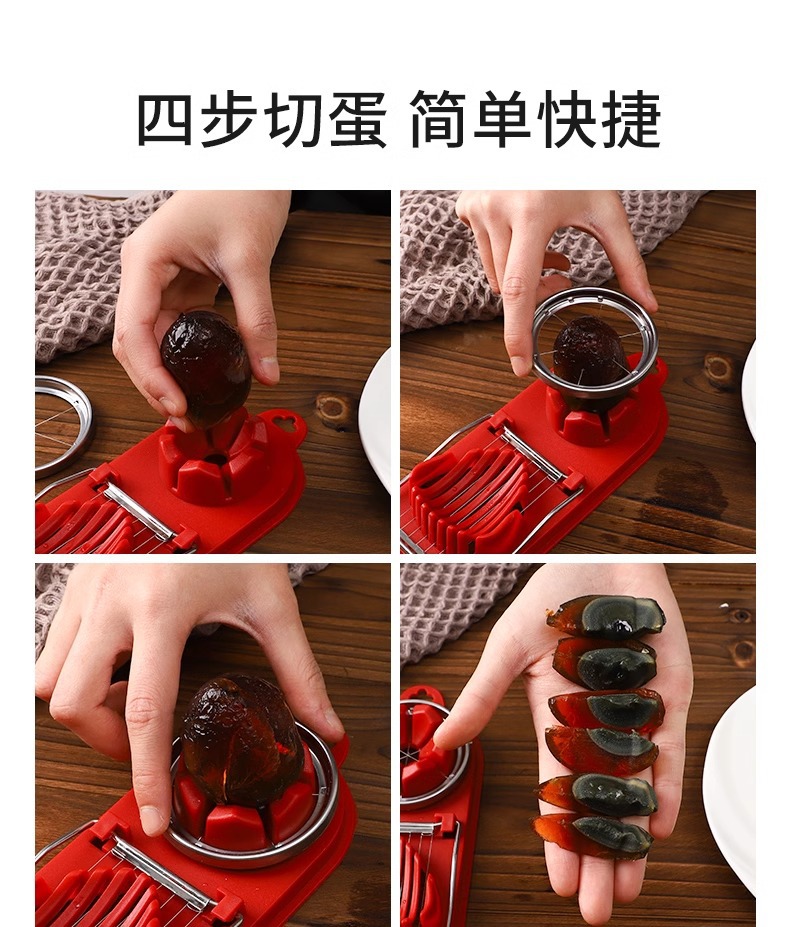 四步切蛋 简单快捷