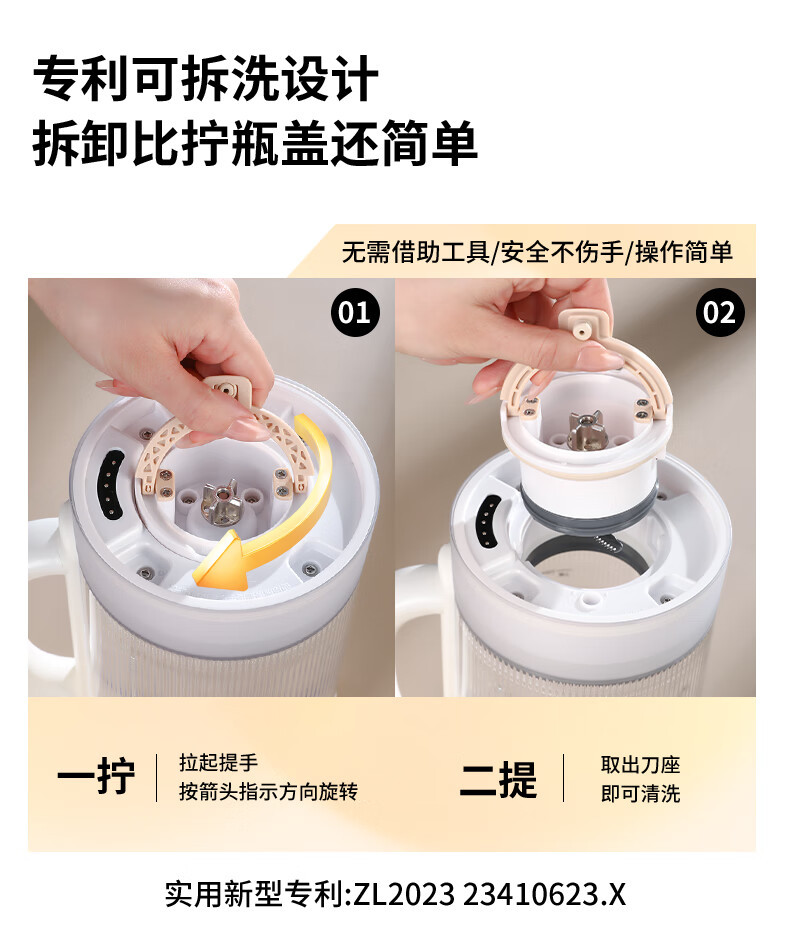 专利可拆洗设计
拆卸比拧瓶盖还简单

无需借助工具/安全不伤手/操作简单

01

02

一拧
拉起提手
按箭头指示方向旋转

二提
取出刀座
即可清洗

实用新型专利:ZL2023 23410623.X