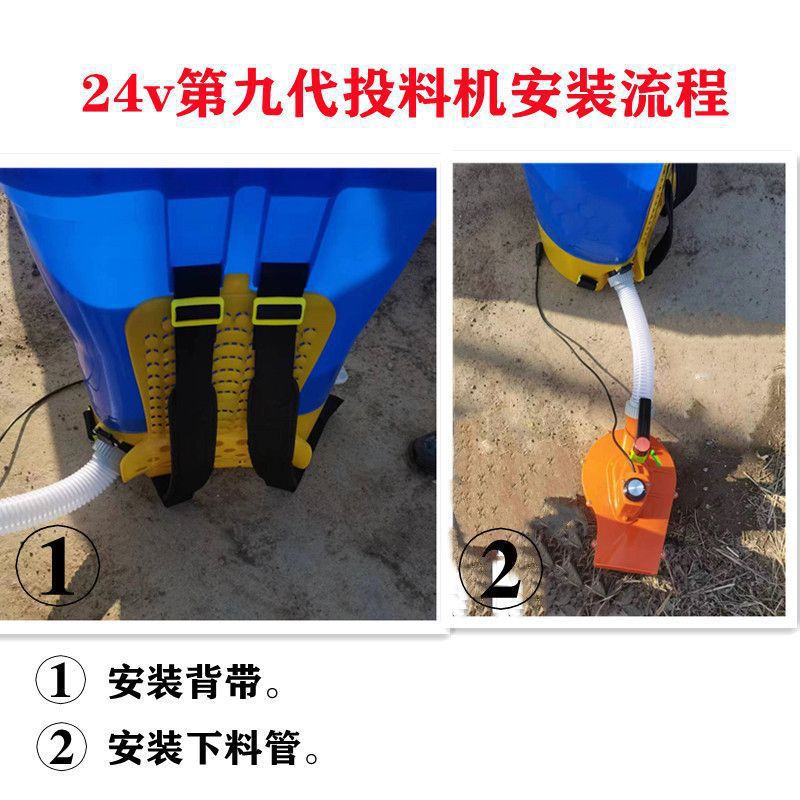 24v第九代投料机安装流程

①

②

① 安装背带。

② 安装下料管。