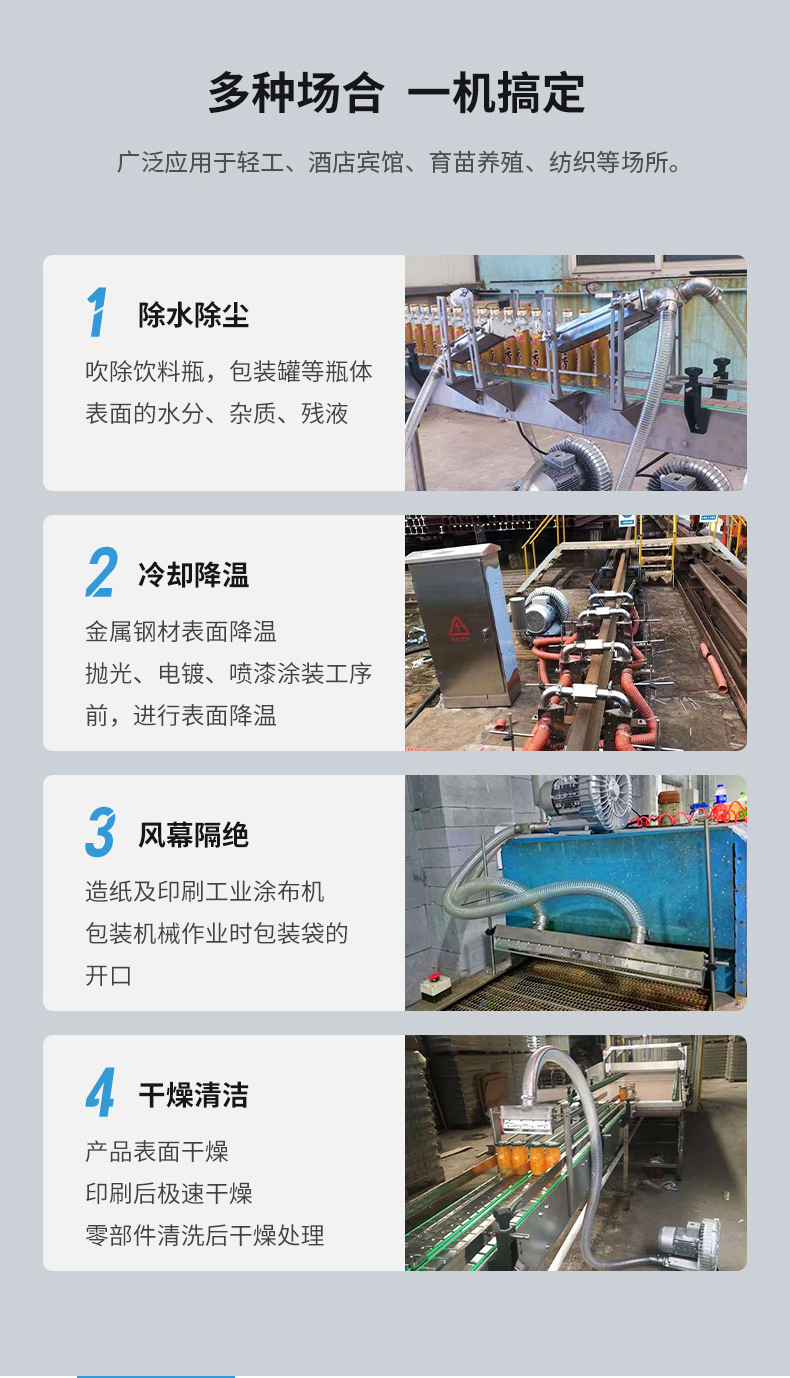 多种场合 一机搞定

广泛应用于轻工、酒店宾馆、育苗养殖、纺织等场所。

1 除水除尘

吹除饮料瓶，包装罐等瓶体表面的水分、杂质、残液

2 冷却降温

金属钢材表面降温
抛光、电镀、喷漆涂装工序前，进行表面降温

3 风幕隔绝

造纸及印刷工业涂布机
包装机械作业时包装袋的开口

4 干燥清洁

产品表面干燥
印刷后极速干燥
零部件清洗后干燥处理