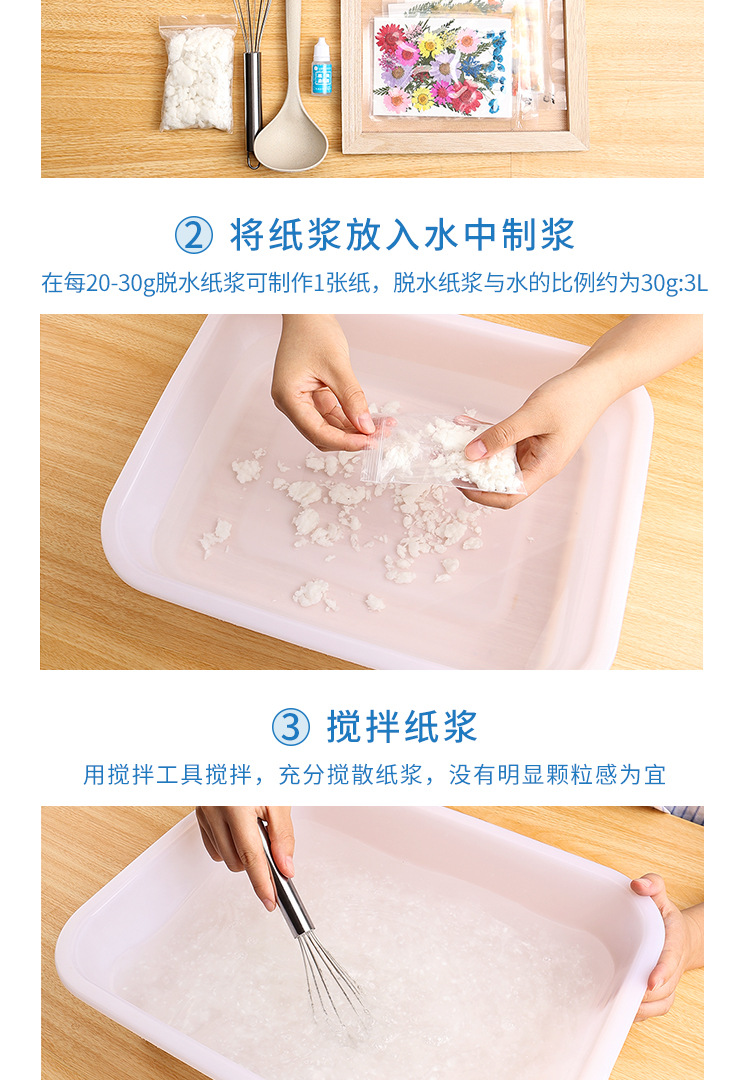 ② 将纸浆放入水中制浆

在每20-30g脱水纸浆可制作1张纸，脱水纸浆与水的比例约为30g:3L

③ 搅拌纸浆

用搅拌工具搅拌，充分搅散纸浆，没有明显颗粒感为宜