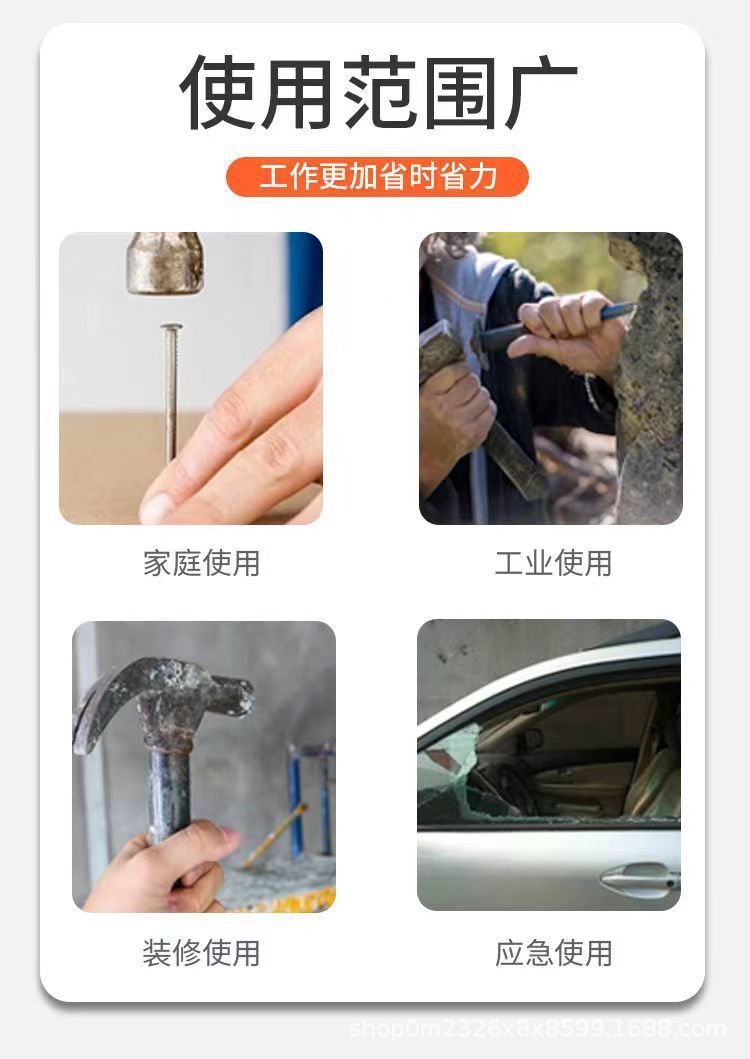 使用范围广

工作更加省时省力

家庭使用

工业使用

装修使用

应急使用

shop0m2326x8x8599.1688.com