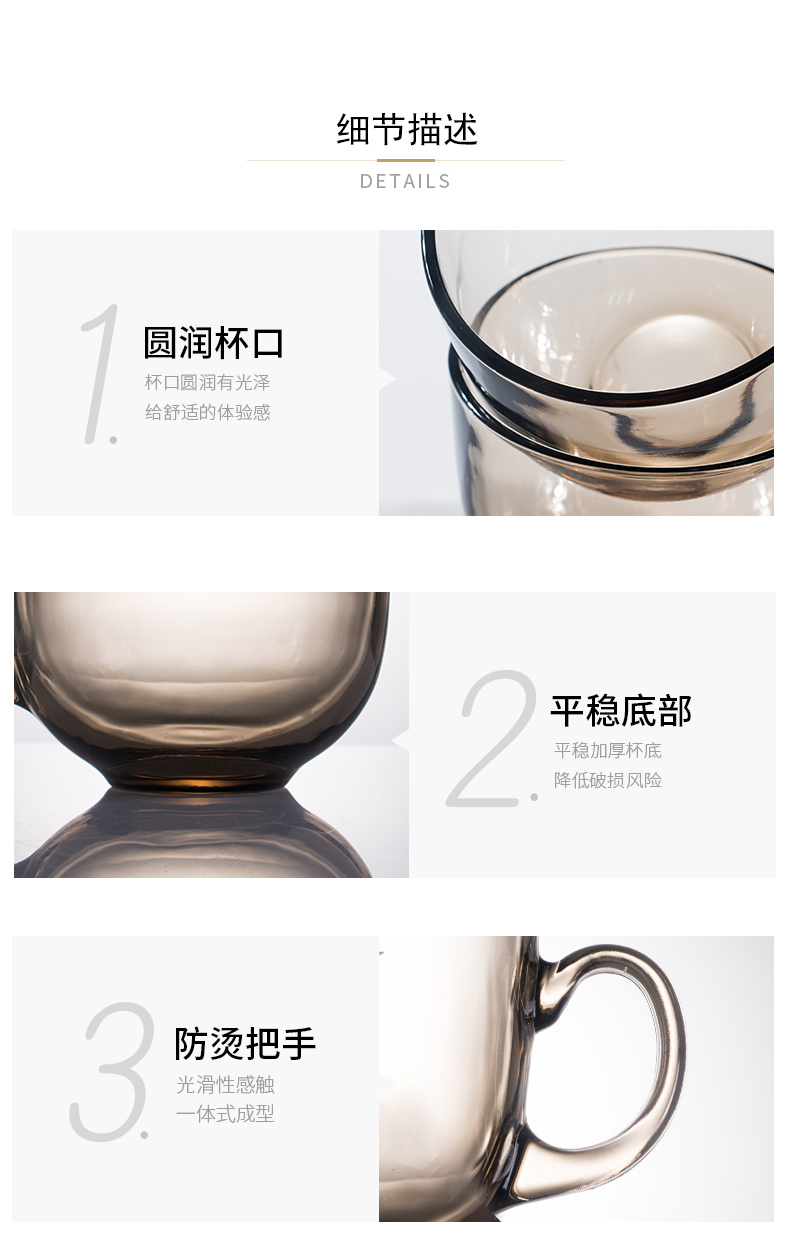 细节描述
DETAILS

1.
圆润杯口
杯口圆润有光泽
给舒适的体验感

2.
平稳底部
平稳加厚杯底
降低破损风险

3.
防烫把手
光滑性感触
一体式成型