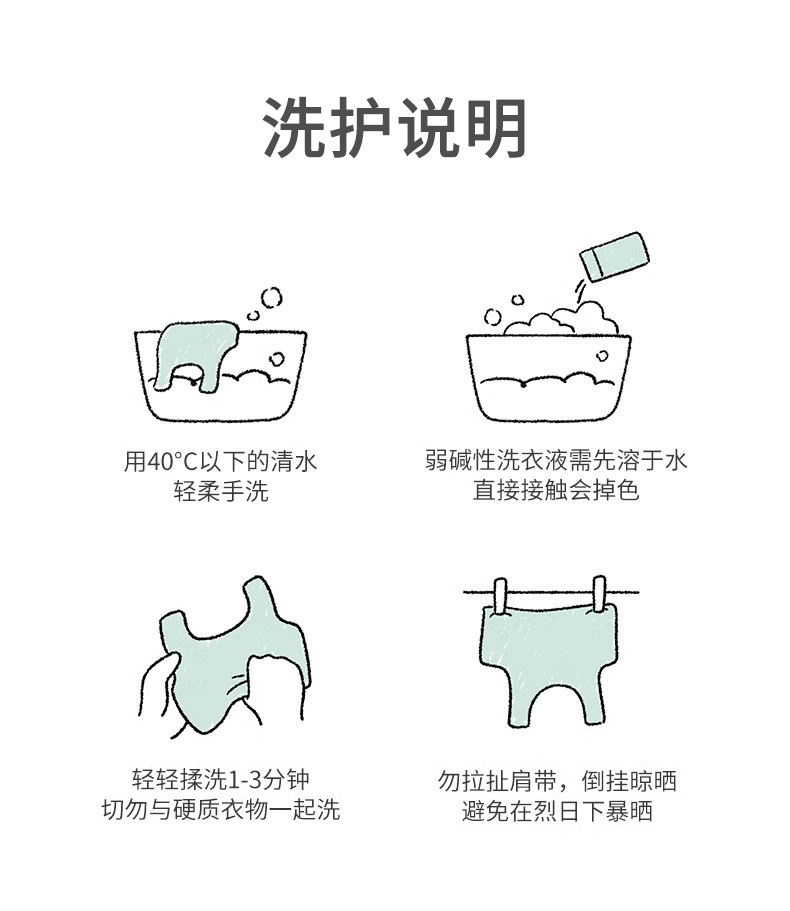 洗护说明

用40°C以下的清水
轻柔手洗

弱碱性洗衣液需先溶于水
直接接触会掉色

轻轻揉洗1-3分钟
切勿与硬质衣物一起洗

勿拉扯肩带，倒挂晾晒
避免在烈日下暴晒