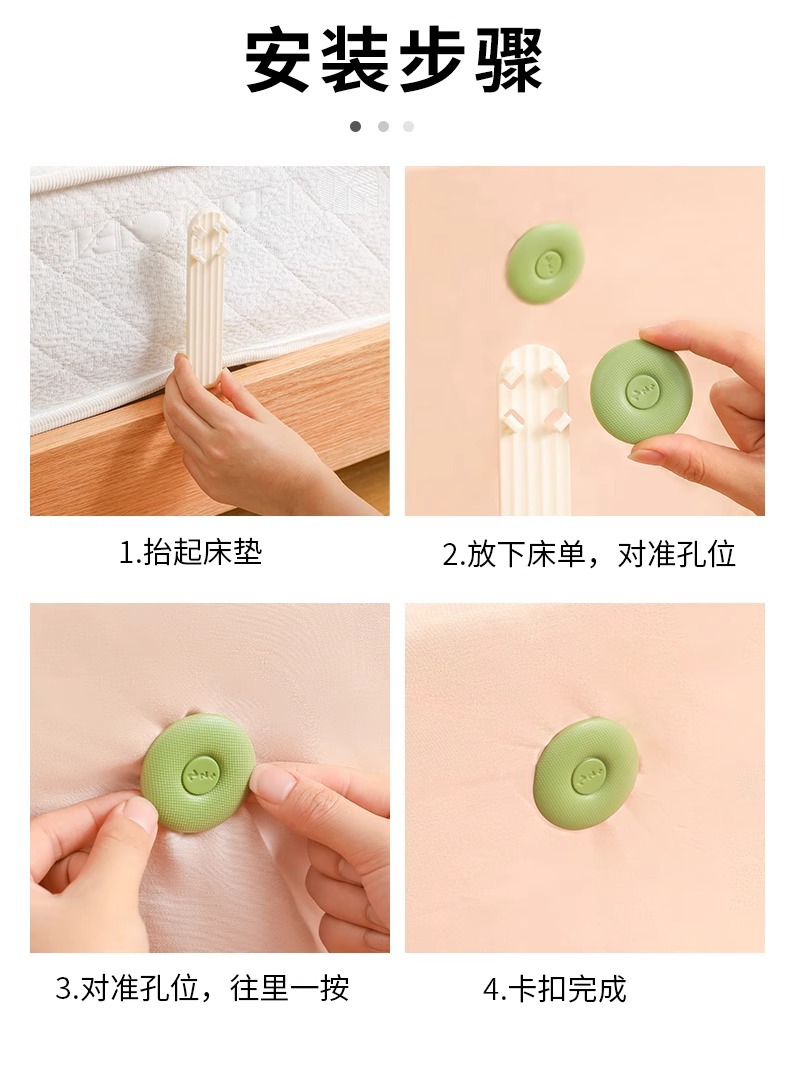 安装步骤

1.抬起床垫

2.放下床单，对准孔位

3.对准孔位，往里一按

4.卡扣完成