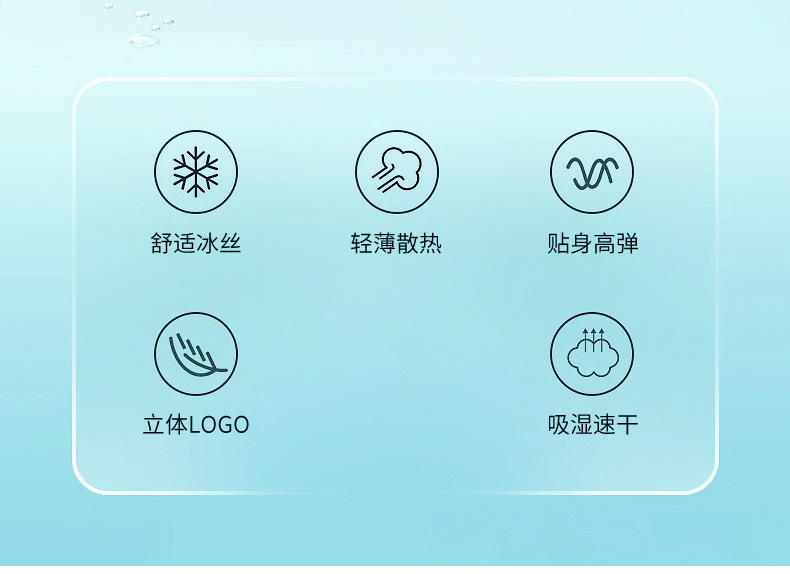 舒适冰丝

轻薄散热

贴身高弹

立体LOGO

吸湿速干