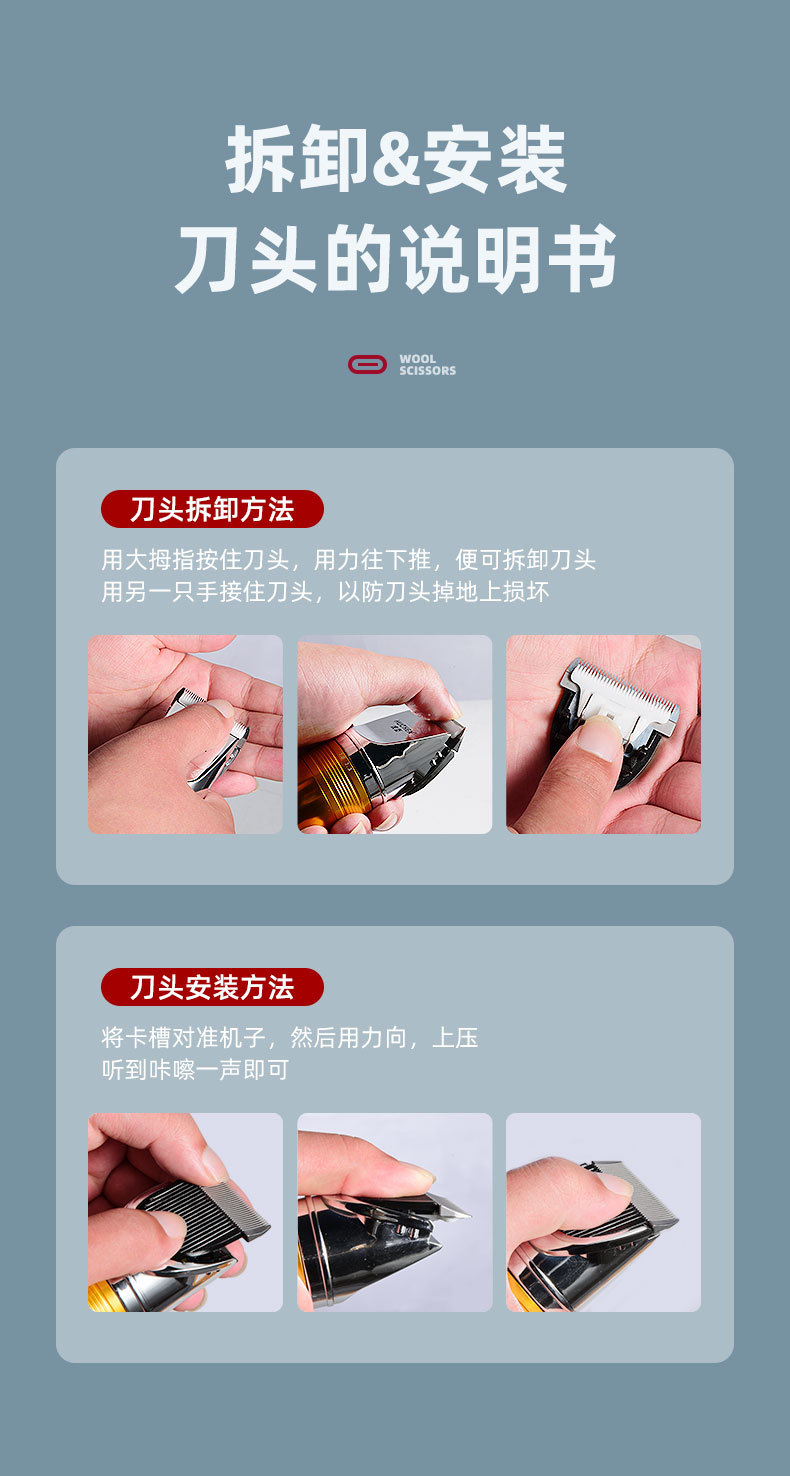 拆卸&安装
刀头的说明书

WOOL
SCISSORS

刀头拆卸方法

用大拇指按住刀头，用力往下推，便可拆卸刀头
用另一只手接住刀头，以防刀头掉地上损坏

刀头安装方法

将卡槽对准机子，然后用力向，上压
听到咔嚓一声即可