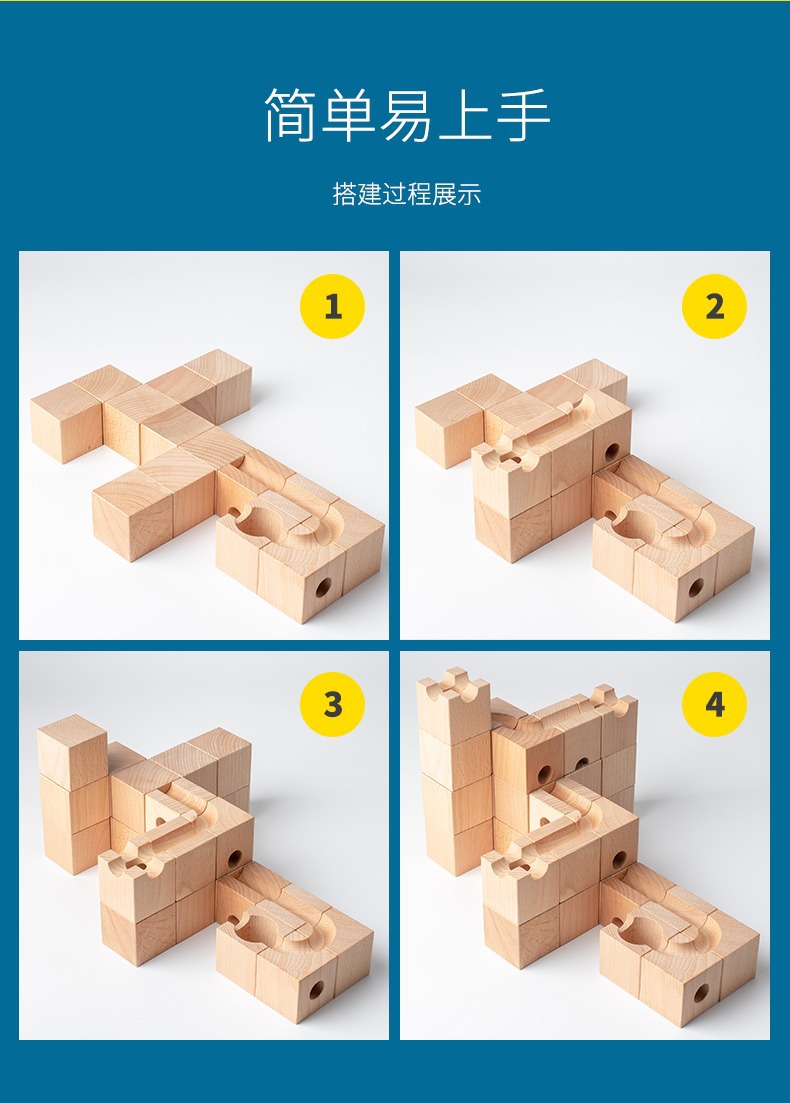 简单易上手

搭建过程展示

1

2

3

4