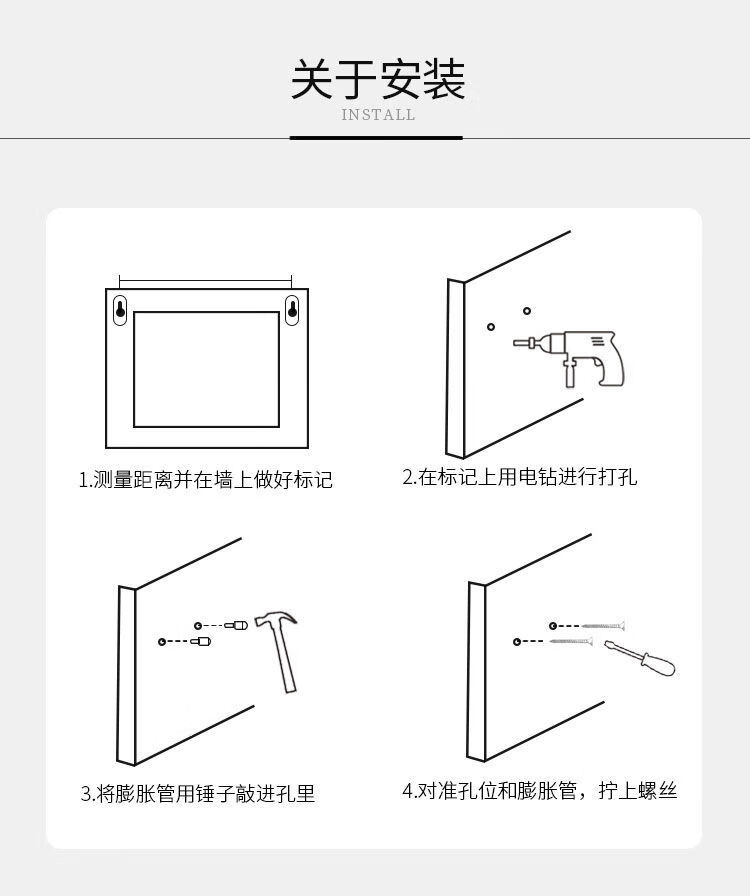 关于安装
INSTALL

1.测量距离并在墙上做好标记

2.在标记上用电钻进行打孔

3.将膨胀管用锤子敲进孔里

4.对准孔位和膨胀管，拧上螺丝