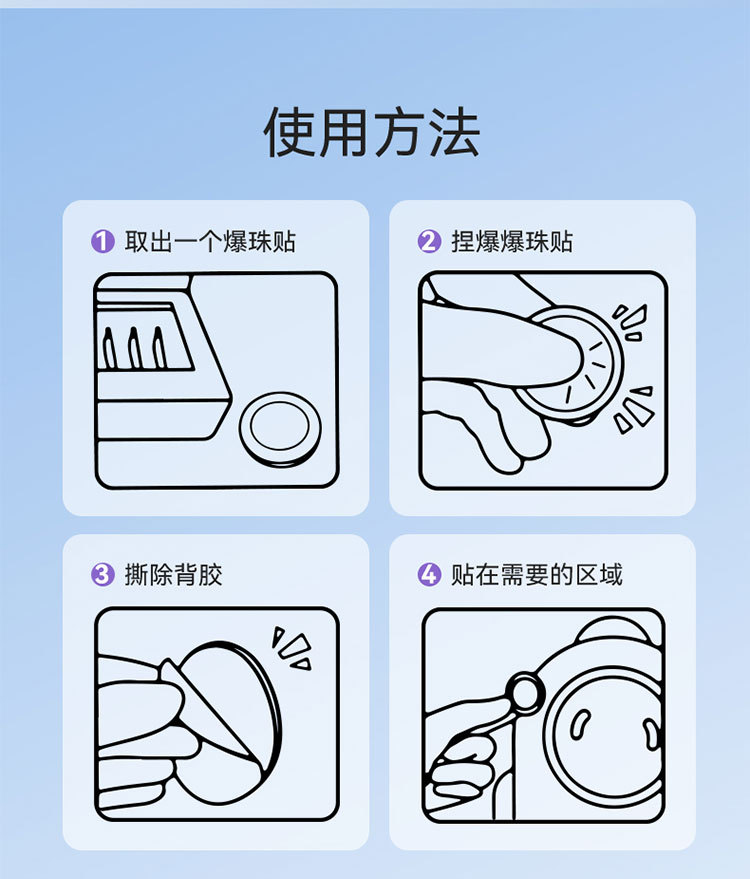 使用方法

1 取出一个爆珠贴

2 捏爆爆珠贴

3 撕除背胶

4 贴在需要的区域