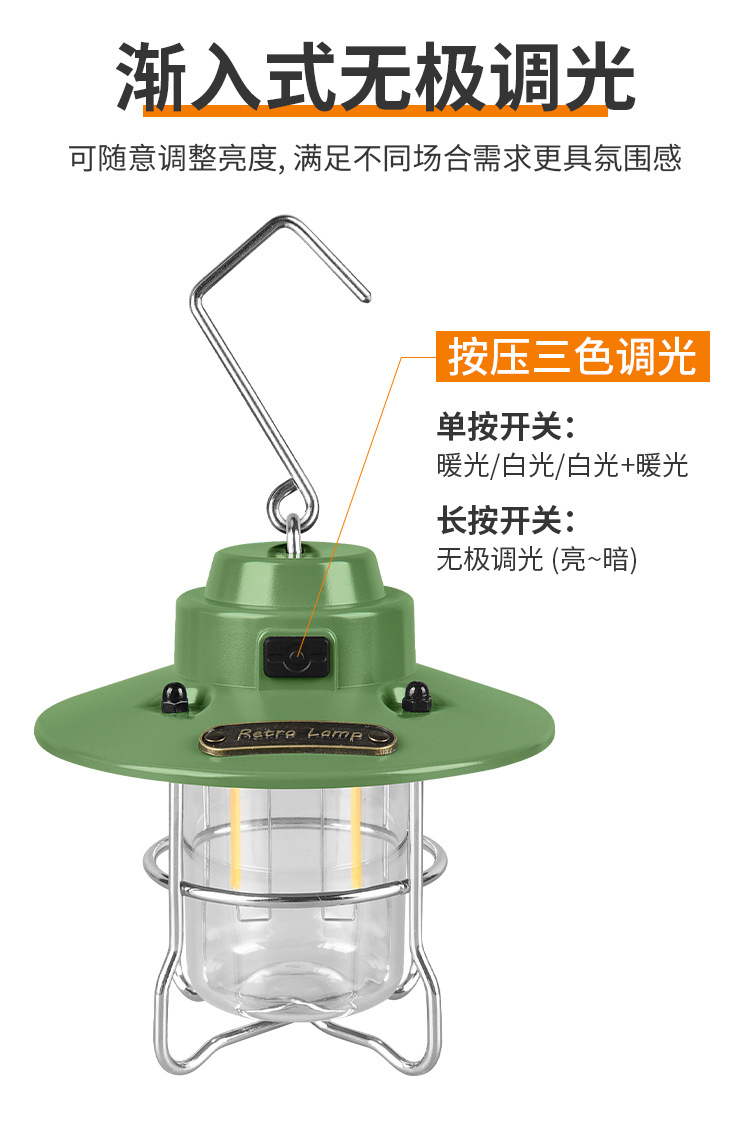 渐入式无极调光

可随意调整亮度, 满足不同场合需求更具氛围感

按压三色调光

单按开关:
暖光/白光/白光+暖光

长按开关:
无极调光 (亮~暗)

Retro Lamp