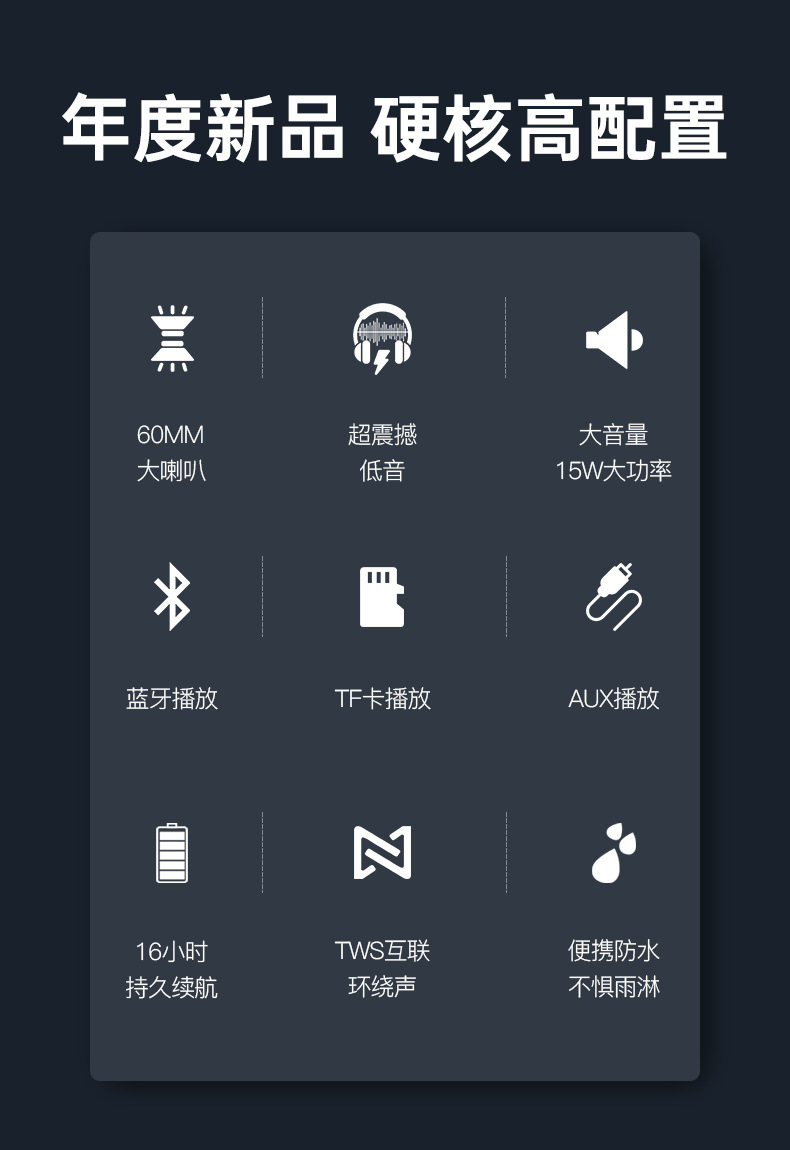 年度新品 硬核高配置

60MM
大喇叭

超震撼
低音

大音量
15W大功率

蓝牙播放

TF卡播放

AUX播放

16小时
持久续航

TWS互联
环绕声

便携防水
不惧雨淋