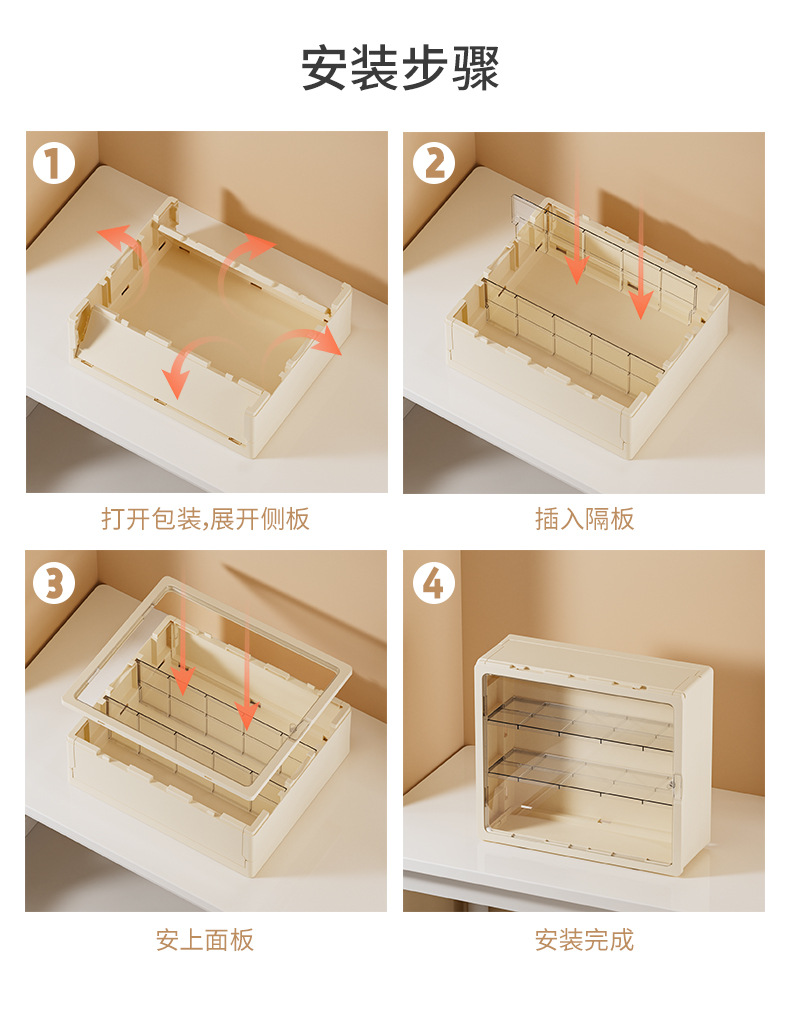 安装步骤

1

打开包装,展开侧板

2

插入隔板

3

安上面板

4

安装完成