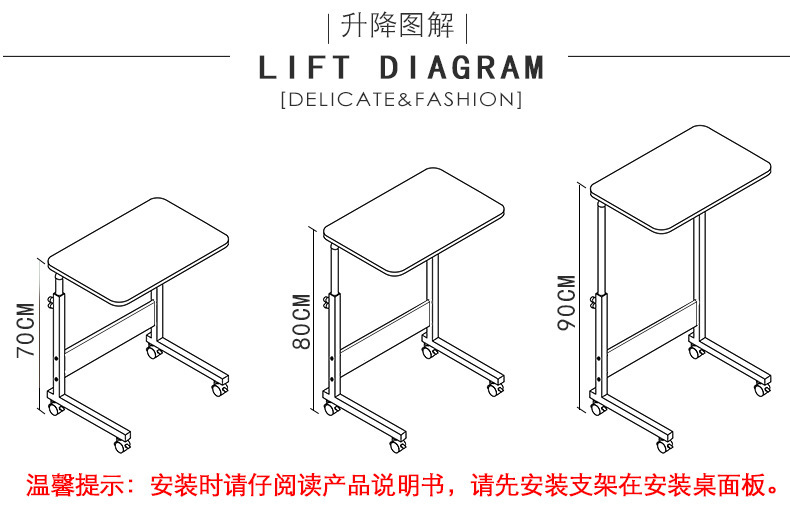 | 升降图解 |

LIFT DIAGRAM

[DELICATE&FASHION]

70CM

80CM

90CM

温馨提示：安装时请仔阅读产品说明书，请先安装支架在安装桌面板。